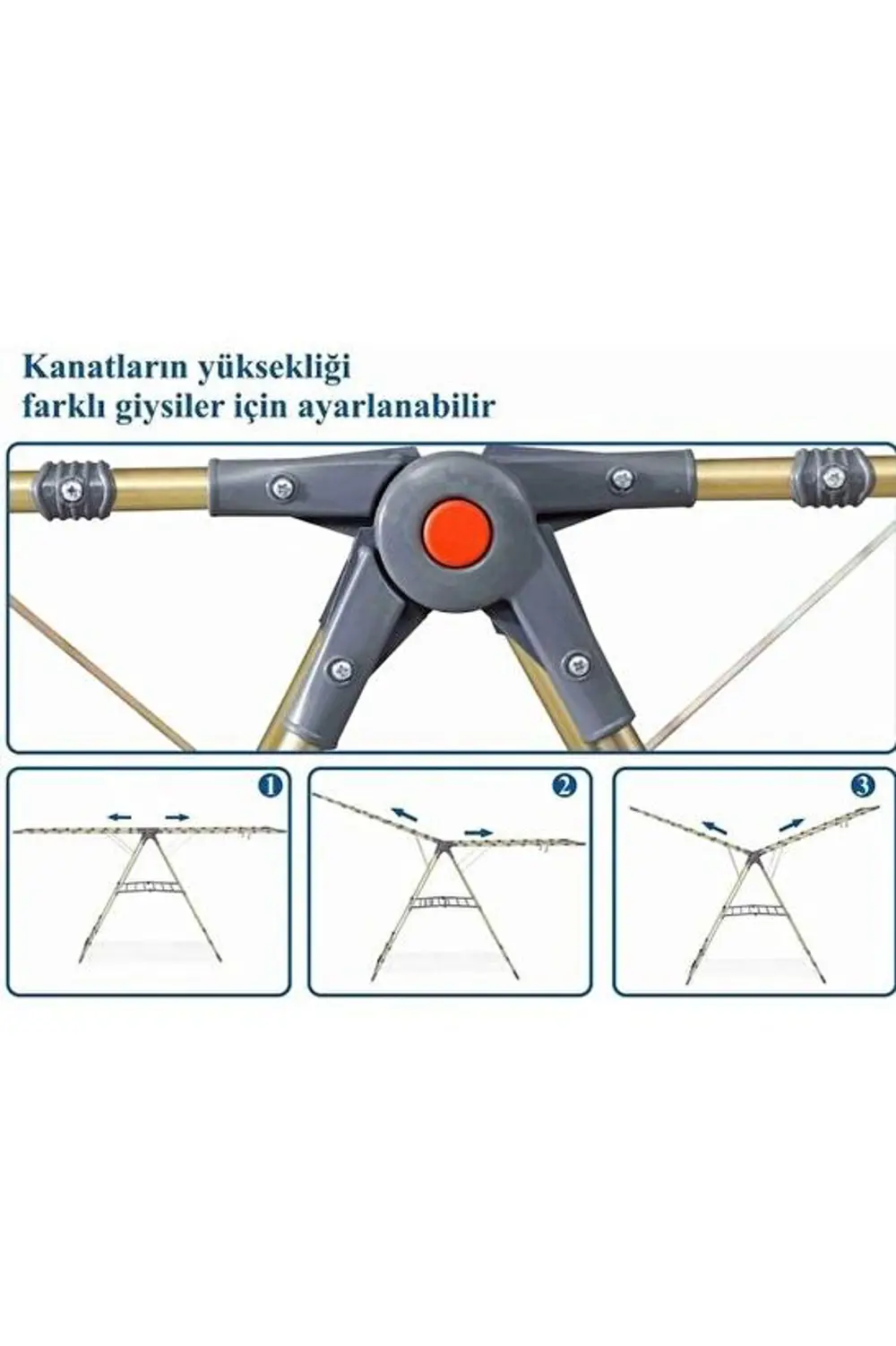 Kanatların yüksekliği farklı giysiler için ayarlanabilir

1

2

3