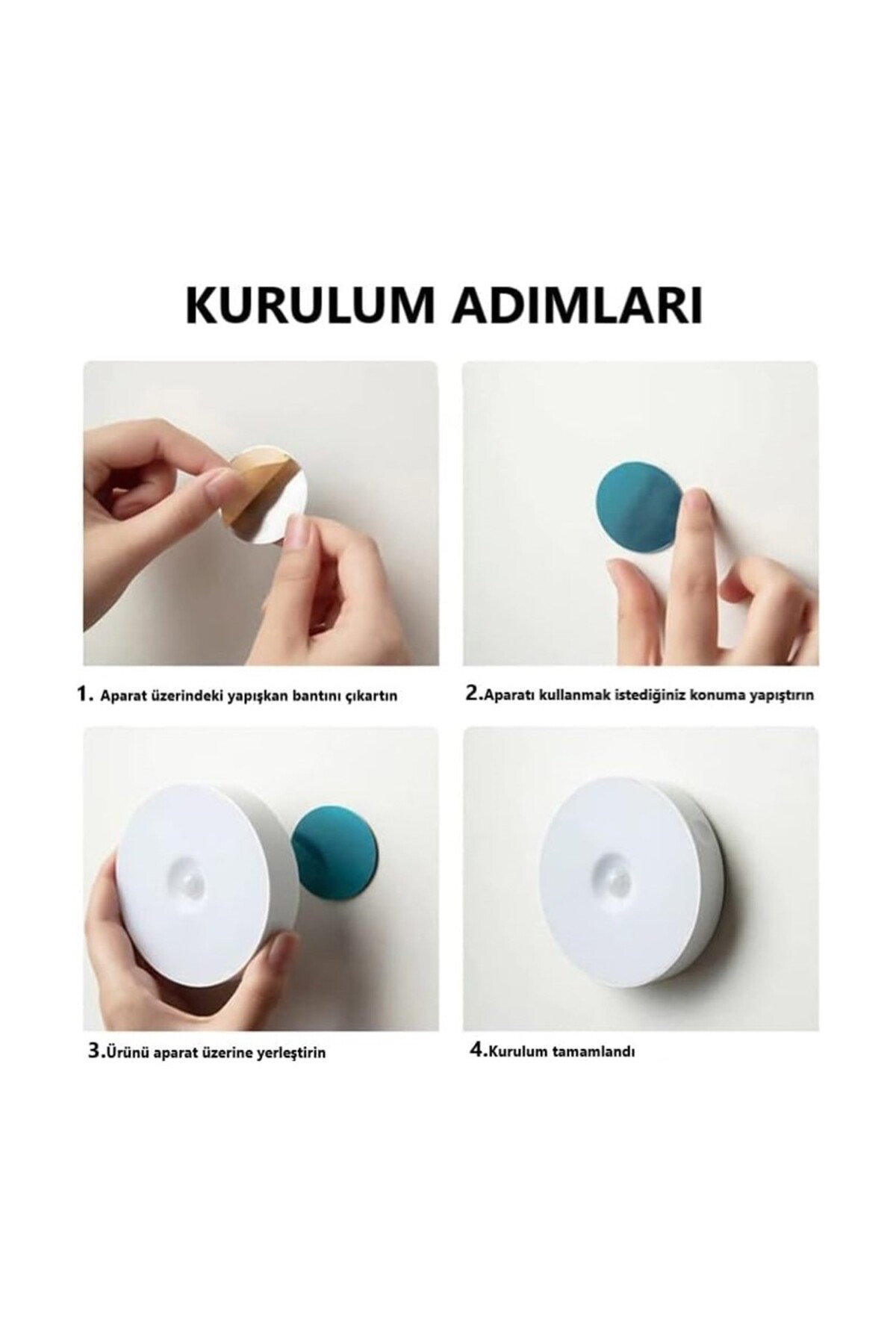 KURULUM ADIMLARI

1. Aparat üzerindeki yapışkan bantını çıkartın

2.Aparatı kullanmak istediğiniz konuma yapıştırın

3.Ürünü aparat üzerine yerleştirin

4.Kurulum tamamlandı