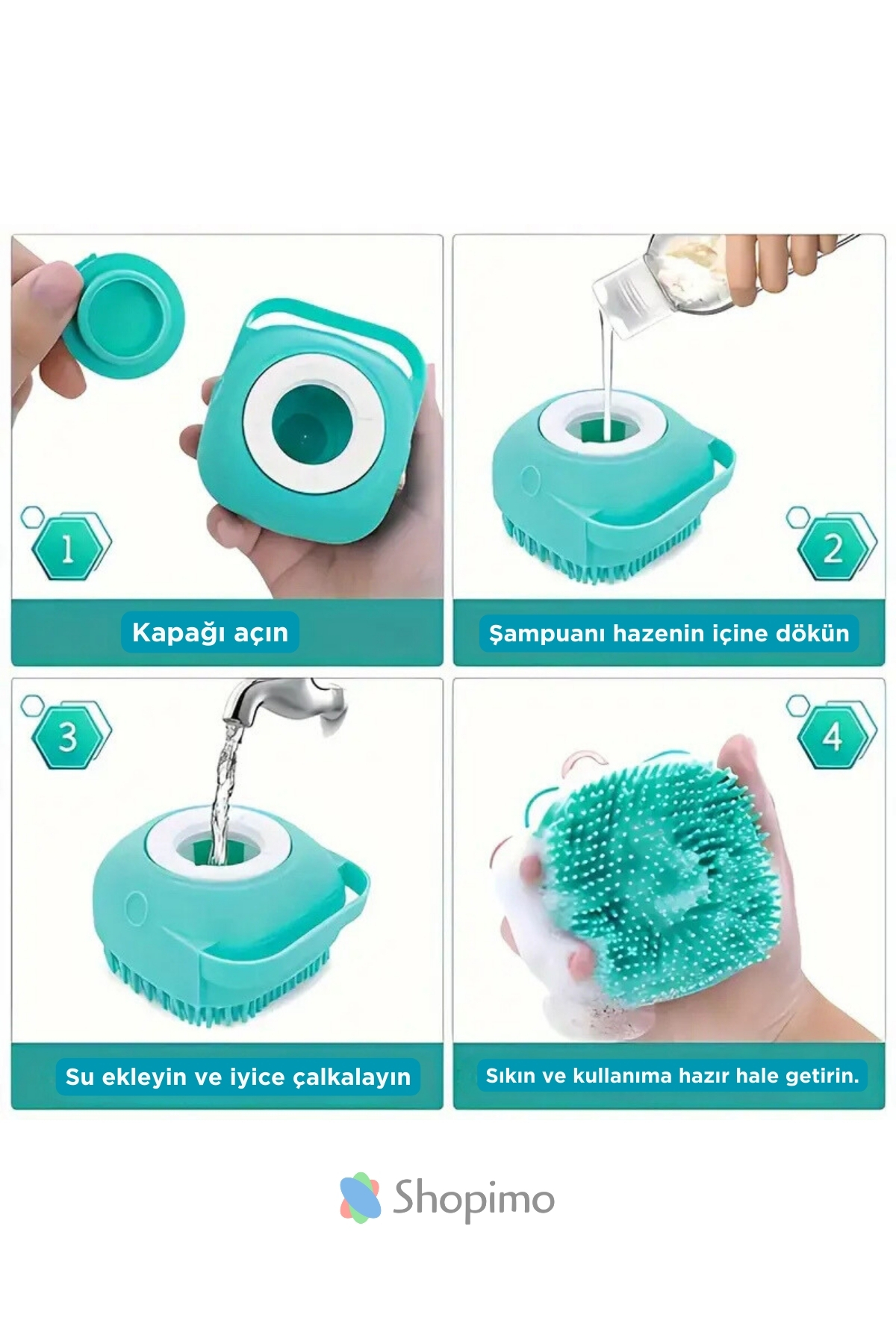 1

Kapağı açın

2

Şampuanı hazenin içine dökün

3

Su ekleyin ve iyice çalkalayın

4

Sıkın ve kullanıma hazır hale getirin.

Shopimo