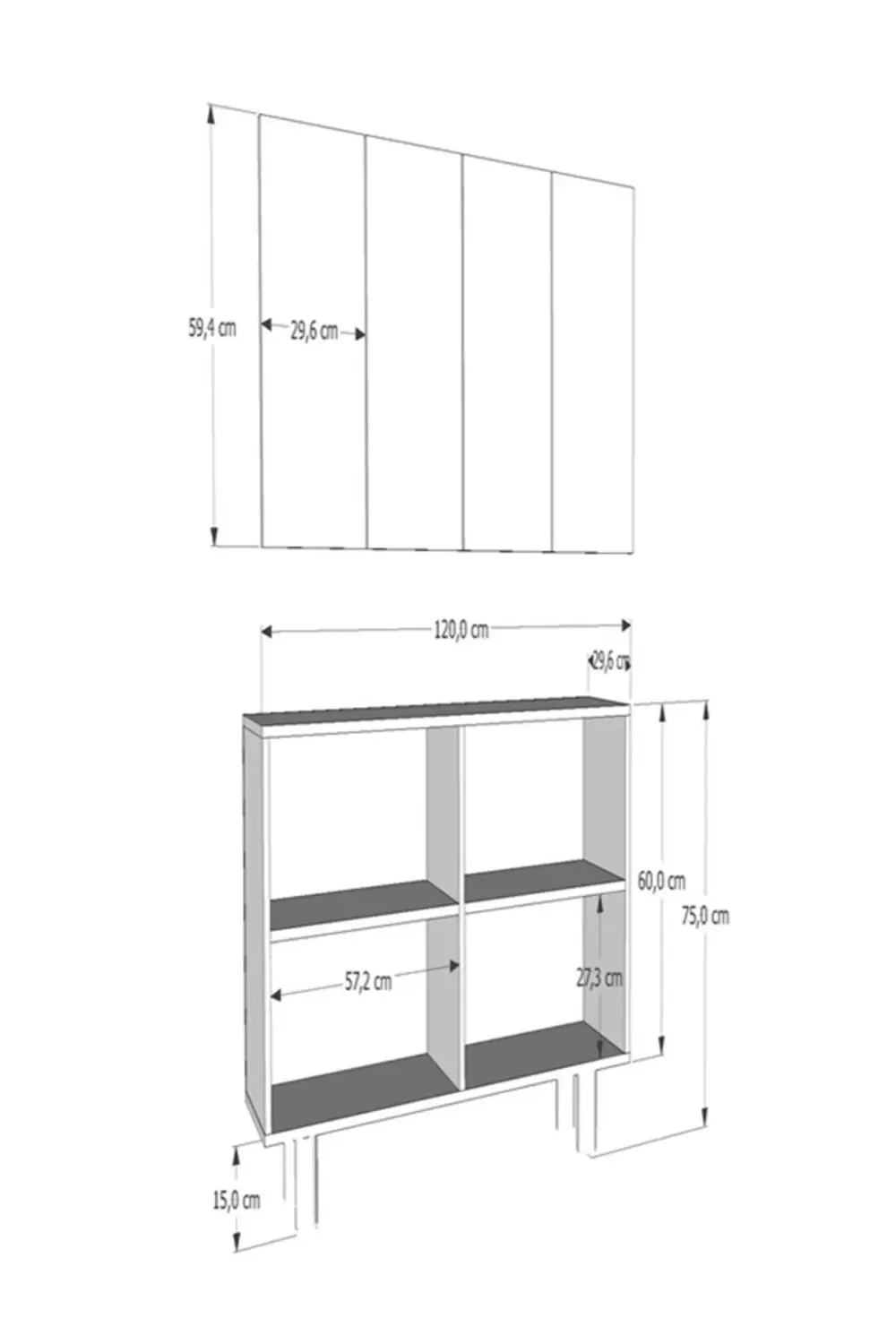 59,4 cm
29,6 cm
120,0 cm
29,6 cm
60,0 cm
75,0 cm
57,2 cm
27,3 cm
15,0 cm