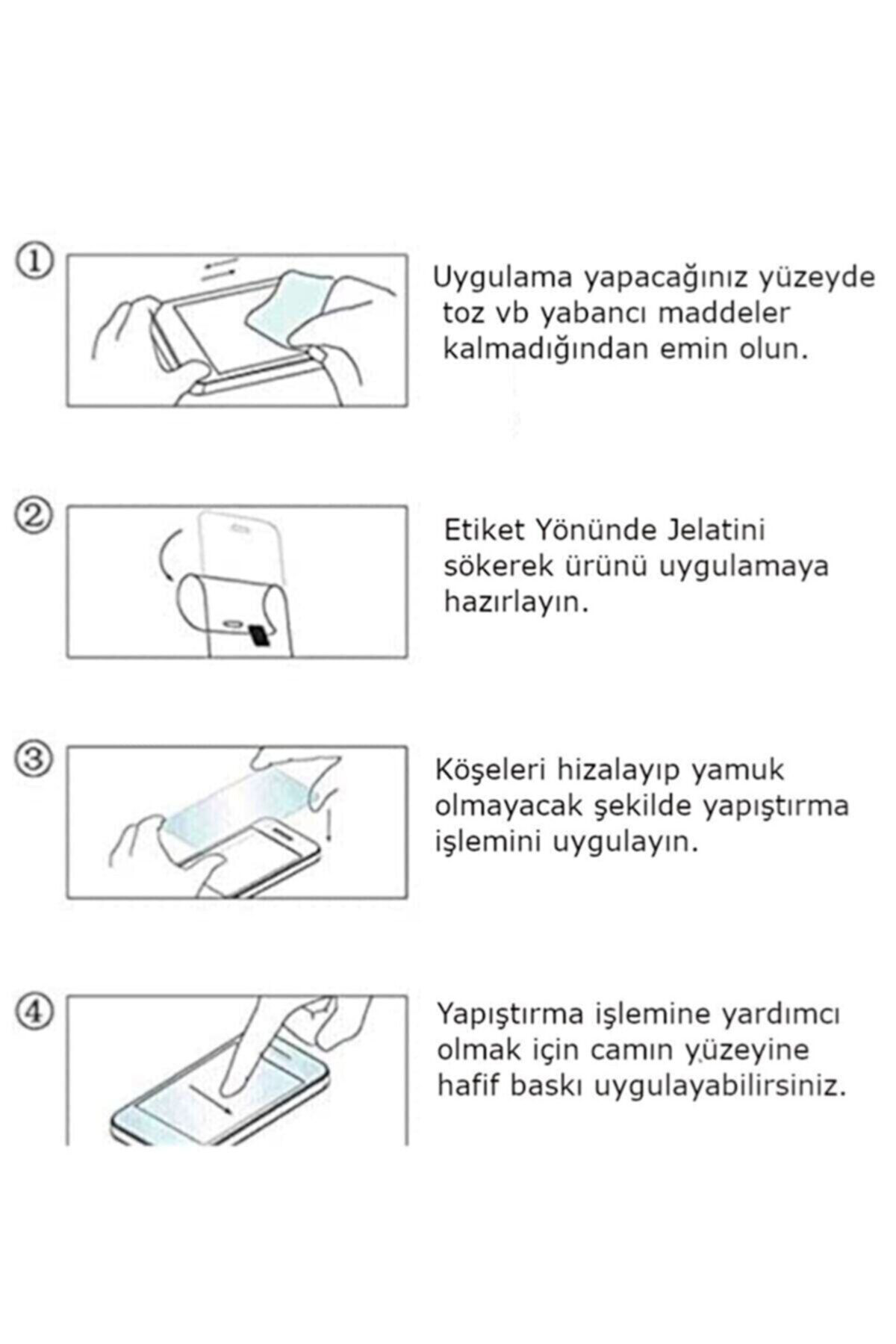 ①

Uygulama yapacağınız yüzeyde toz vb yabancı maddeler kalmadığından emin olun.

②

Etiket Yönünde Jelatini sökerek ürünü uygulamaya hazırlayın.

③

Köşeleri hizalayıp yamuk olmayacak şekilde yapıştırma işlemini uygulayın.

④

Yapıştırma işlemine yardımcı olmak için camın yüzeyine hafif baskı uygulayabilirsiniz.