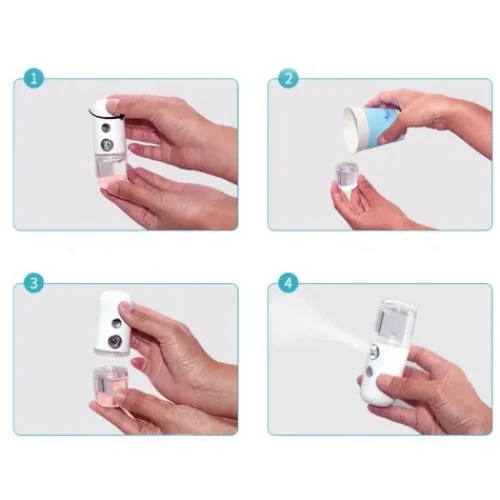 1

2

3

4