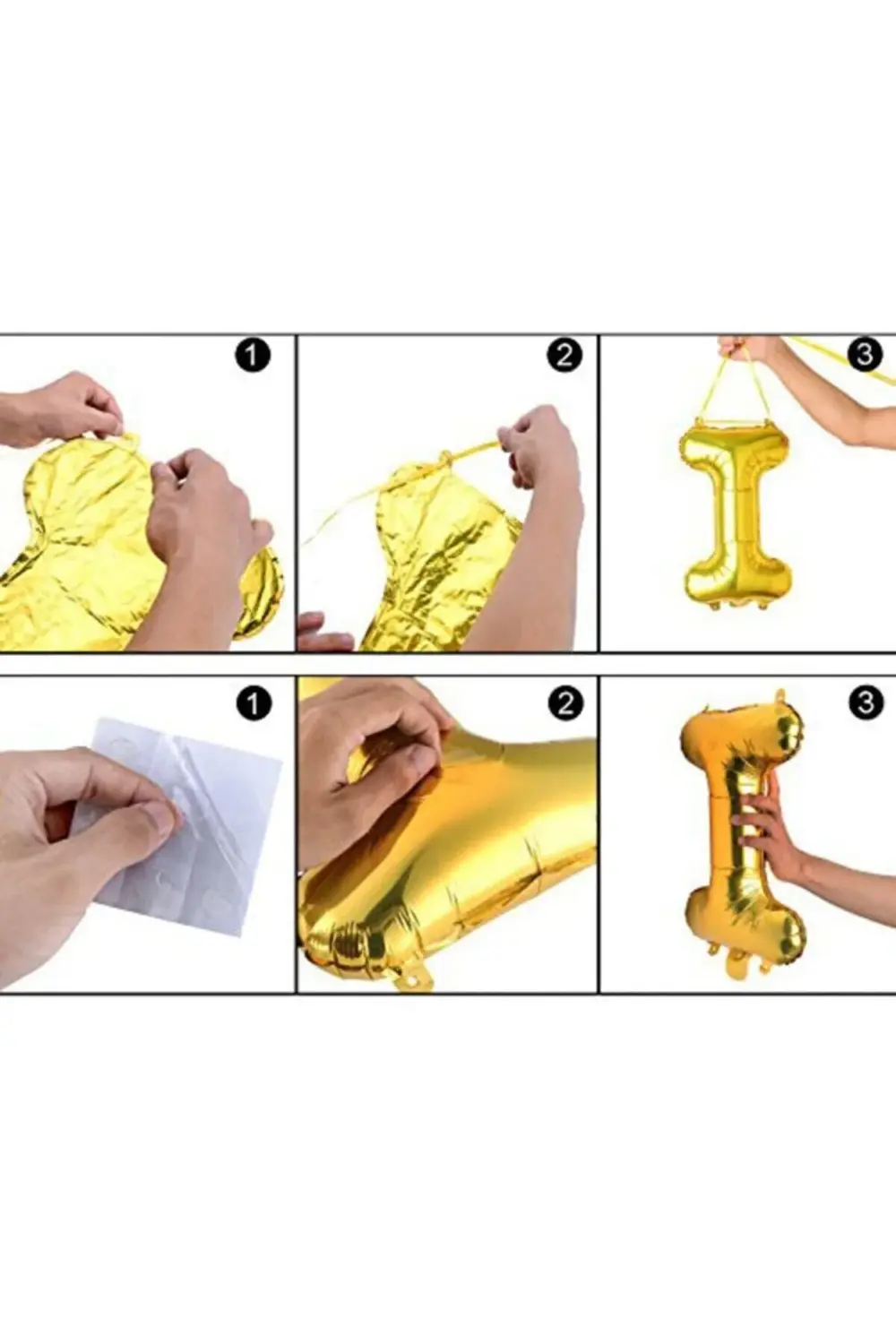 1
2
3
1
2
3