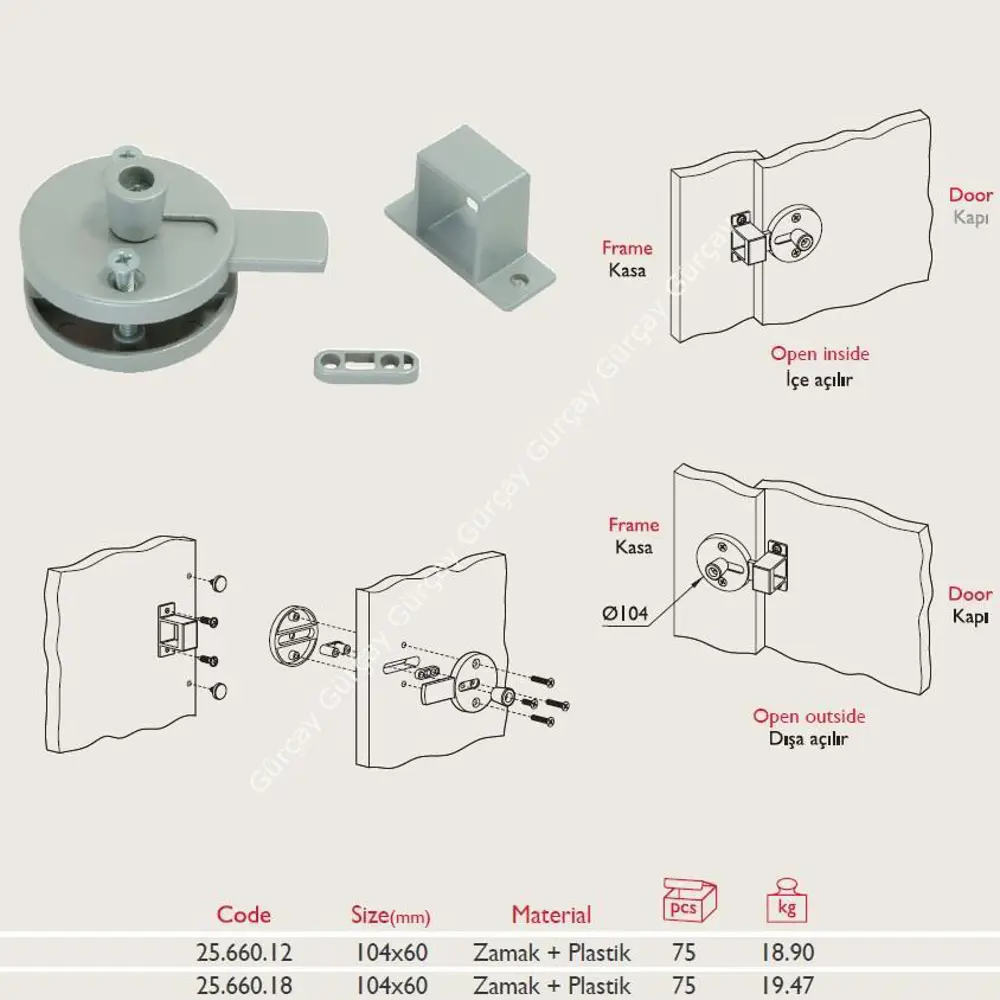 Frame
Kasa

Door
Kapı

Open inside
İçe açılır

Frame
Kasa

Ø104

Door
Kapı

Open outside
Dışa açılır

Gürçay Gürçay Gürçay Gürçay Gürçay Gürçay

| Code | Size(mm) | Material | pcs | kg |
|---|---|---|---|---|
| 25.660.12 | 104x60 | Zamak + Plastik | 75 | 18.90 |
| 25.660.18 | 104x60 | Zamak + Plastik | 75 | 19.47 |