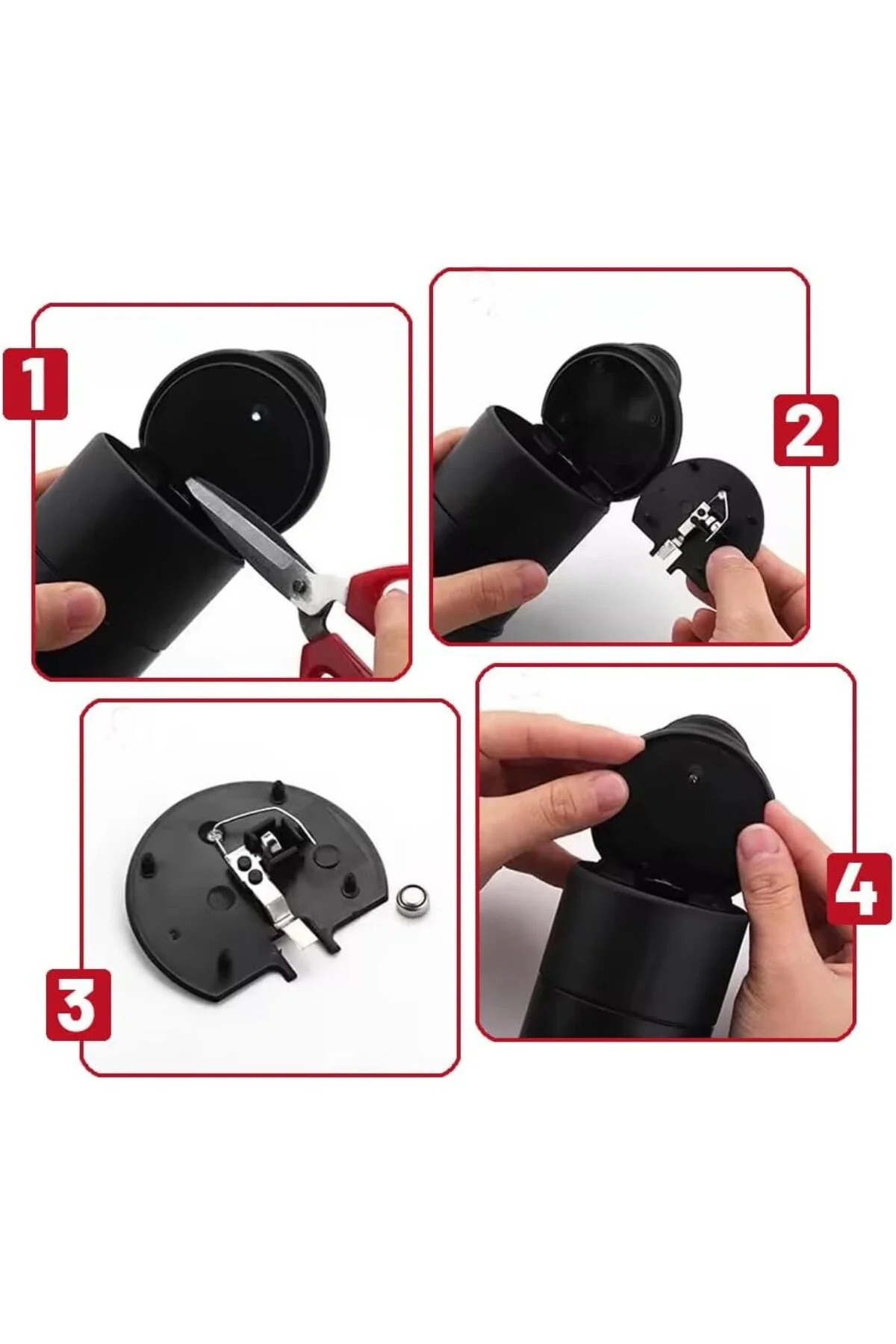 1

2

3

4