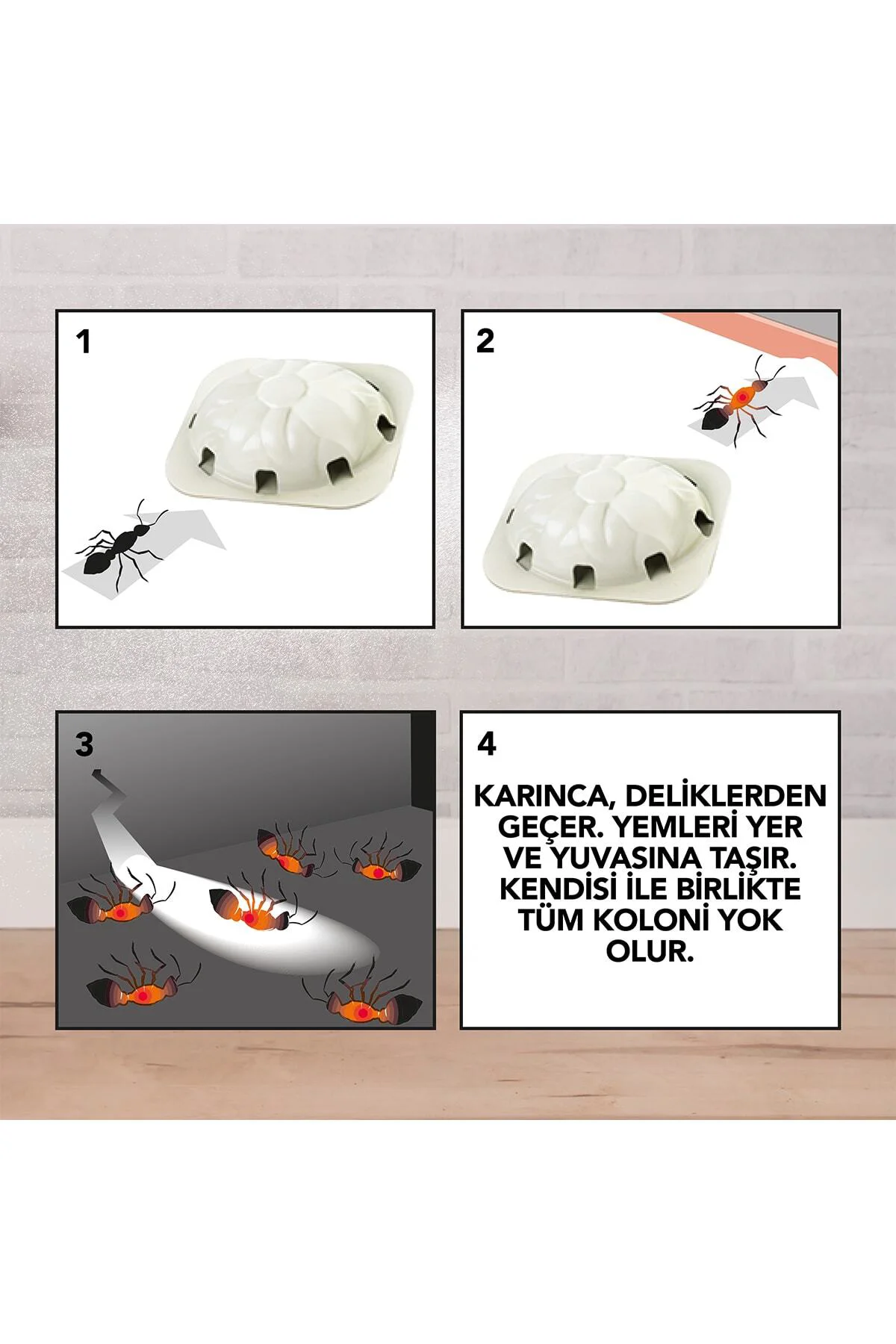 1

2

3

4

KARINCA, DELİKLERDEN GEÇER. YEMLERİ YER VE YUVASINA TAŞIR. KENDİSİ İLE BİRLİKTE TÜM KOLONİ YOK OLUR.