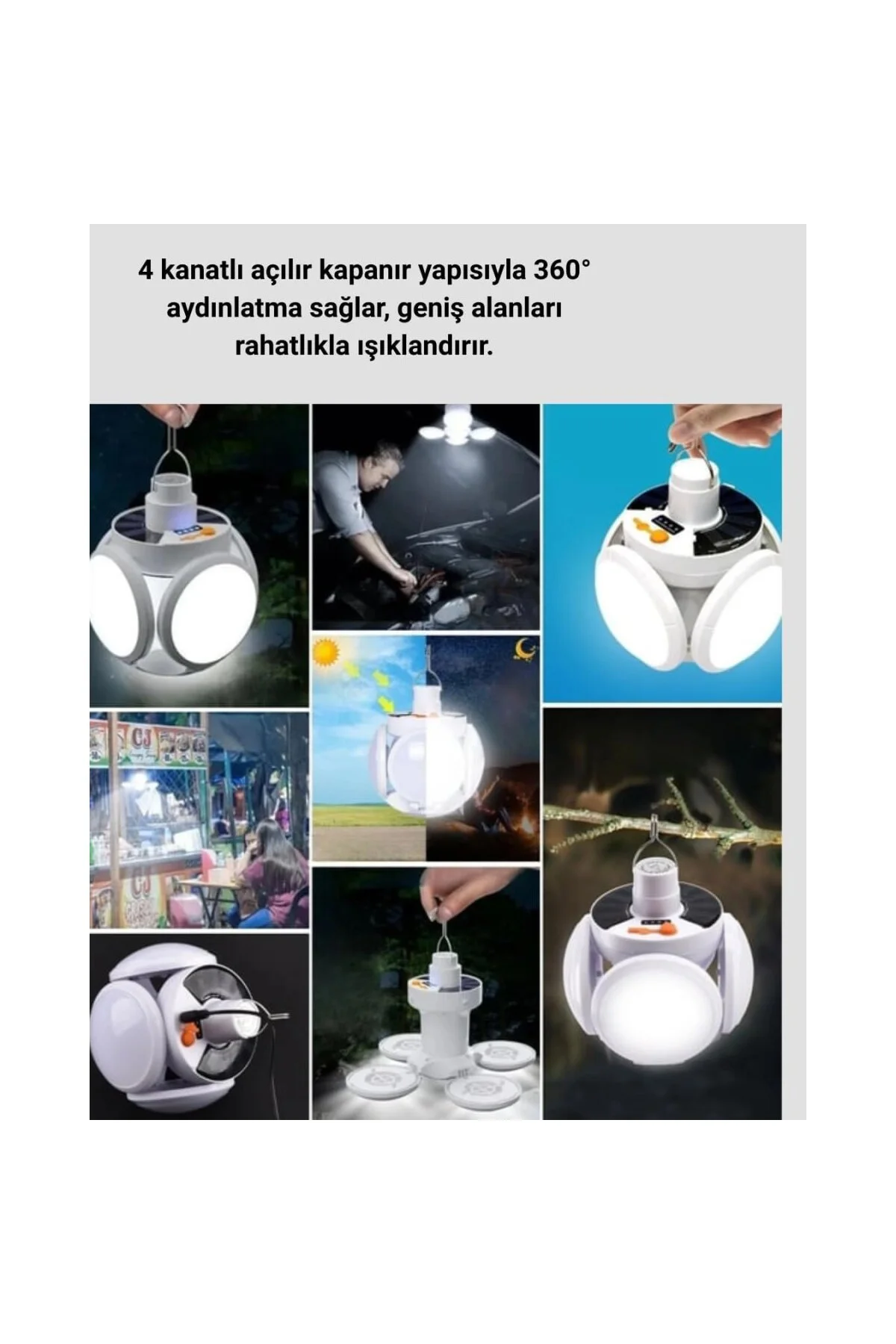 4 kanatlı açılır kapanır yapısıyla 360° aydınlatma sağlar, geniş alanları rahatlıkla ışıklandırır.

CJ

CJ