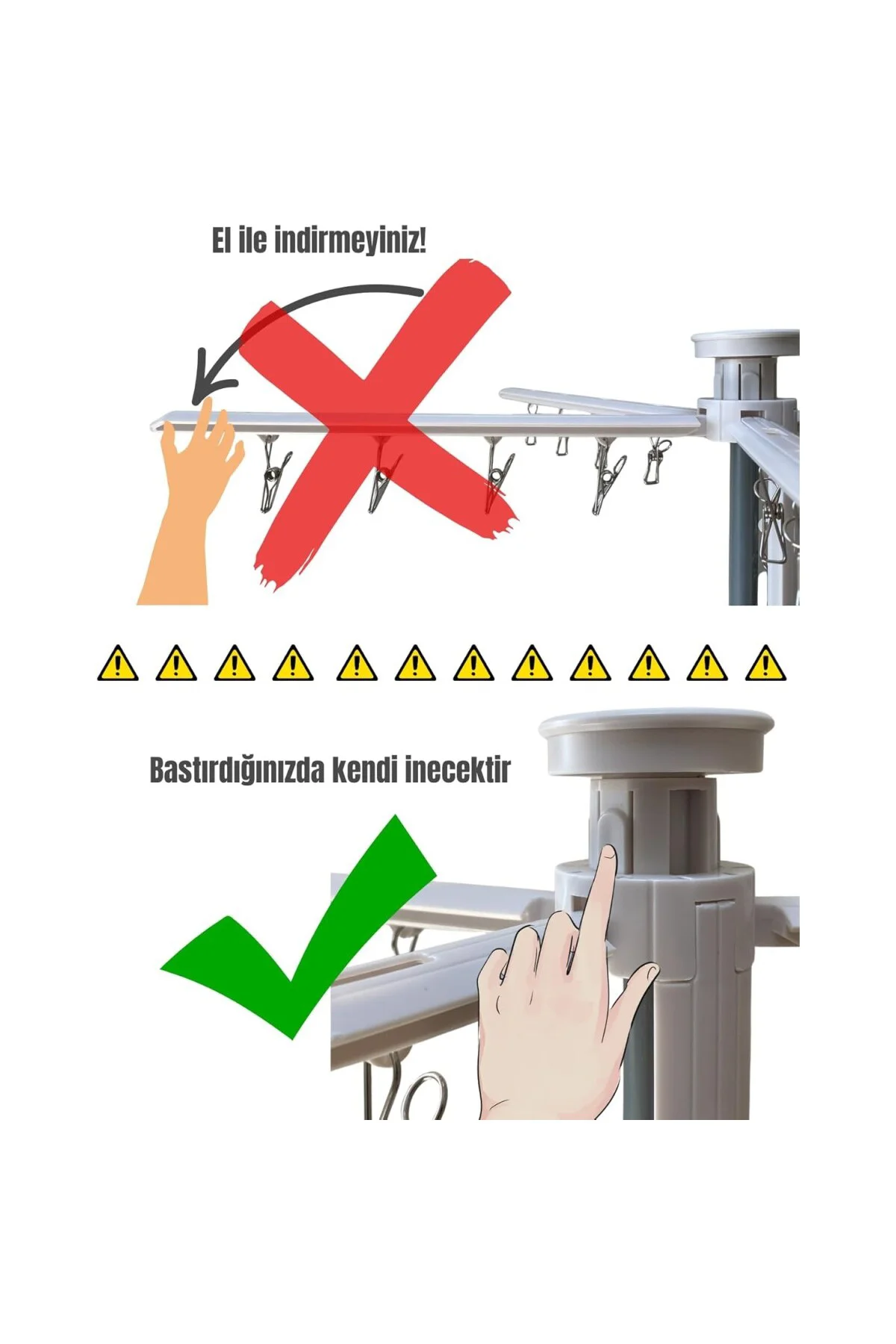 El ile indirmeyiniz!

Bastırdığınızda kendi inecektir