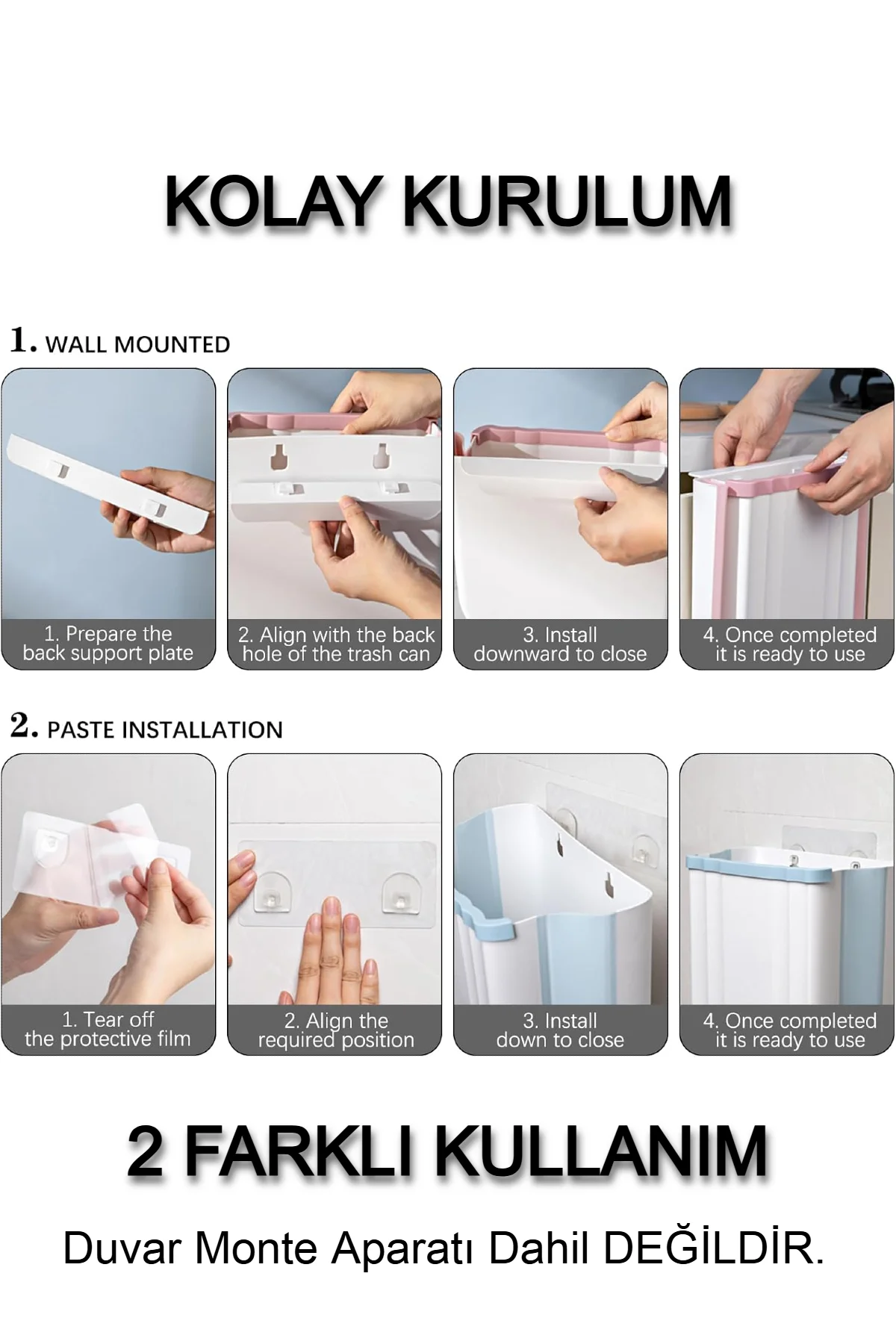 KOLAY KURULUM

1. WALL MOUNTED

1. Prepare the back support plate

2. Align with the back hole of the trash can

3. Install downward to close

4. Once completed it is ready to use

2. PASTE INSTALLATION

1. Tear off the protective film

2. Align the required position

3. Install down to close

4. Once completed it is ready to use

2 FARKLI KULLANIM

Duvar Monte Aparatı Dahil DEĞİLDİR.