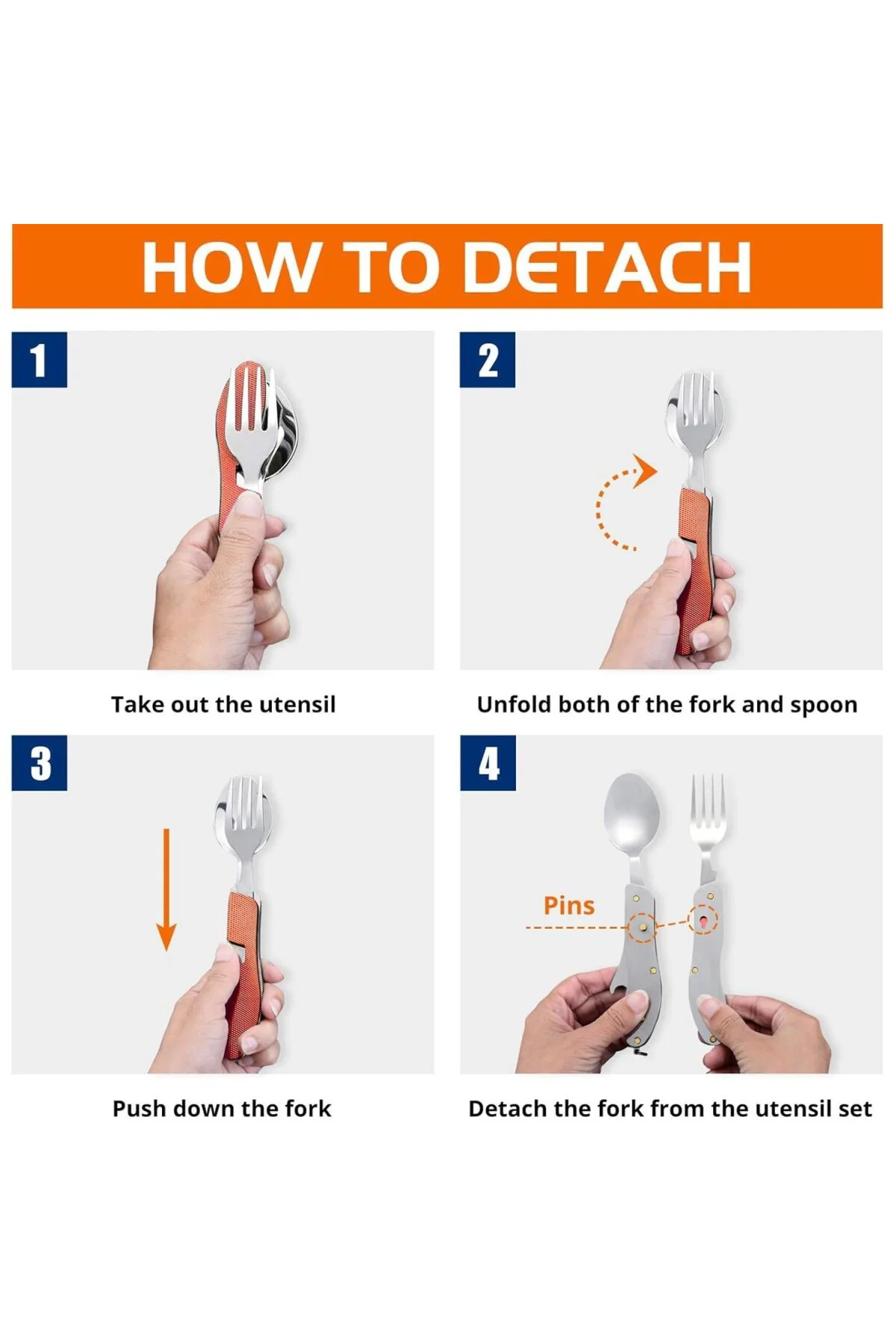 HOW TO DETACH

1

Take out the utensil

2

Unfold both of the fork and spoon

3

Push down the fork

4

Pins

Detach the fork from the utensil set