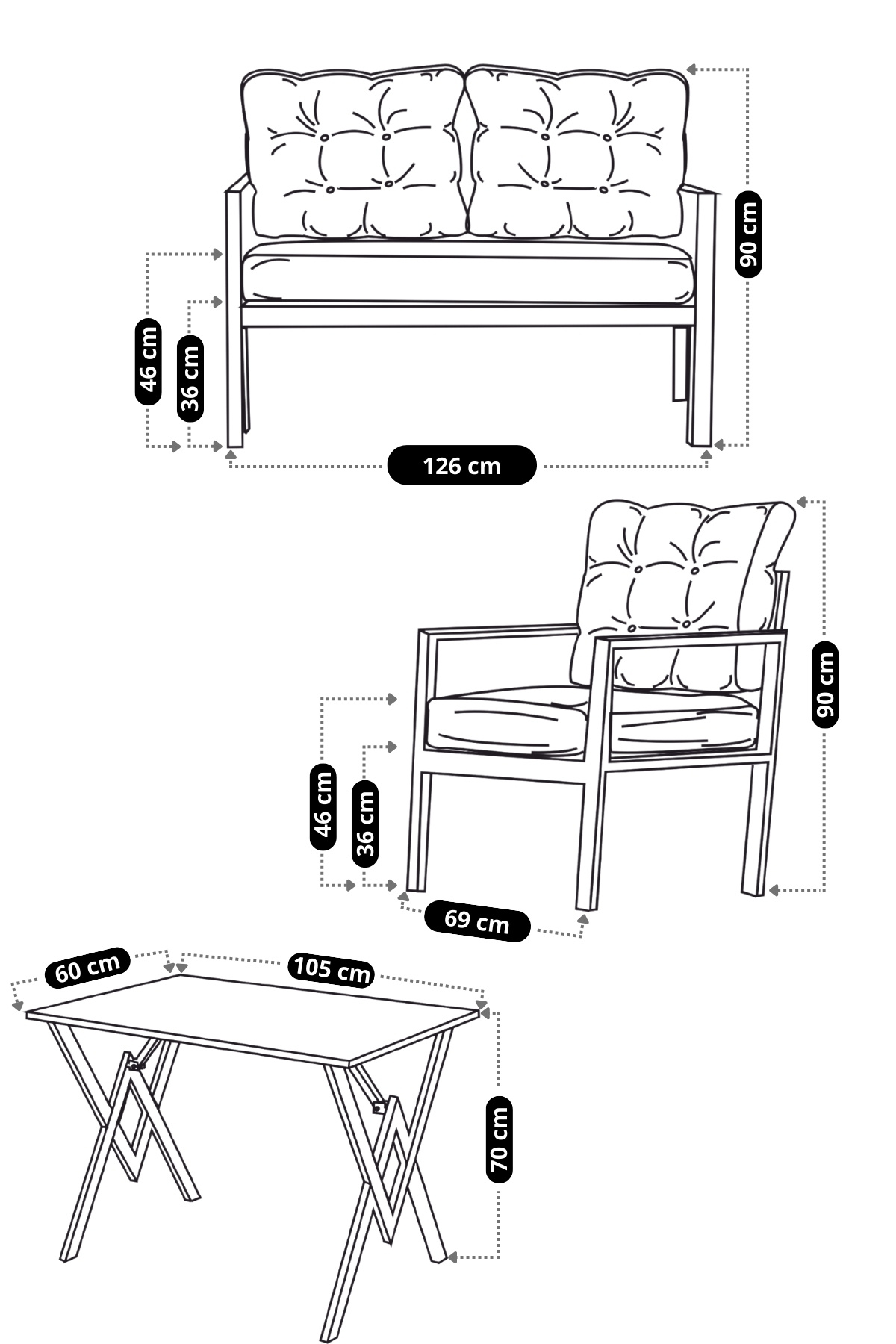 90 cm
46 cm
36 cm
126 cm
90 cm
46 cm
36 cm
69 cm
60 cm
105 cm
70 cm