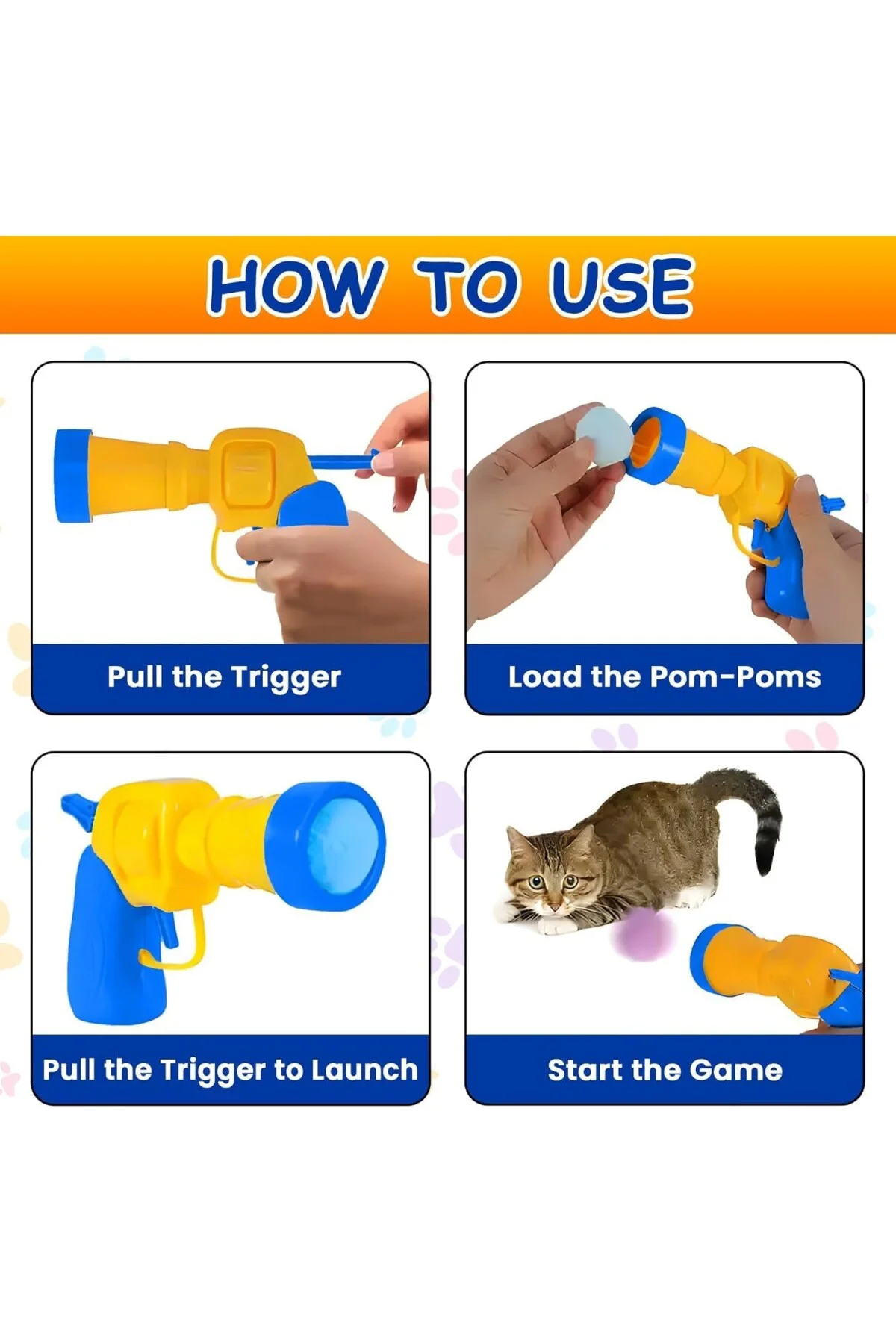 HOW TO USE

Pull the Trigger

Load the Pom-Poms

Pull the Trigger to Launch

Start the Game