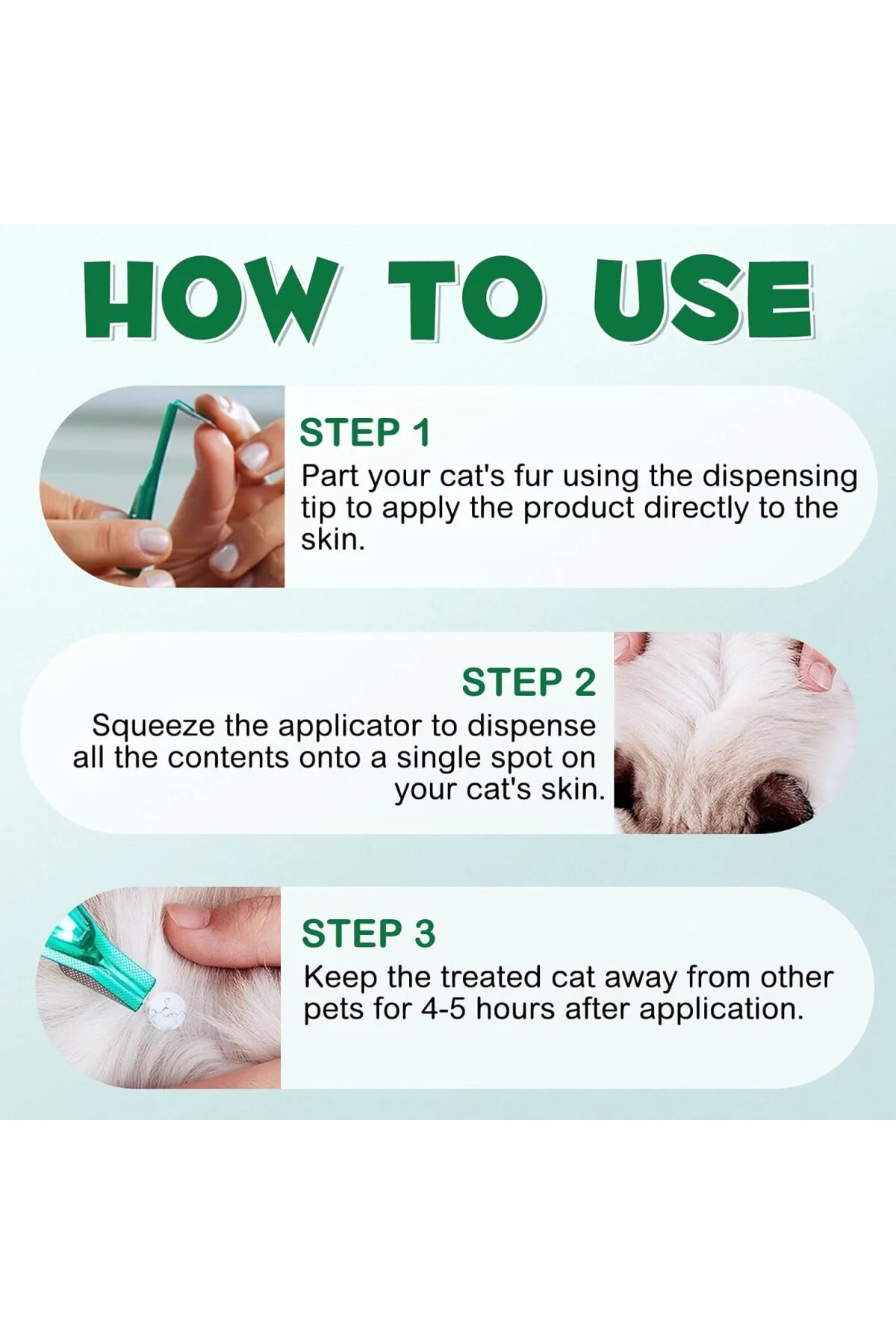 HOW TO USE

STEP 1

Part your cat's fur using the dispensing tip to apply the product directly to the skin.

STEP 2

Squeeze the applicator to dispense all the contents onto a single spot on your cat's skin.

STEP 3

Keep the treated cat away from other pets for 4-5 hours after application.