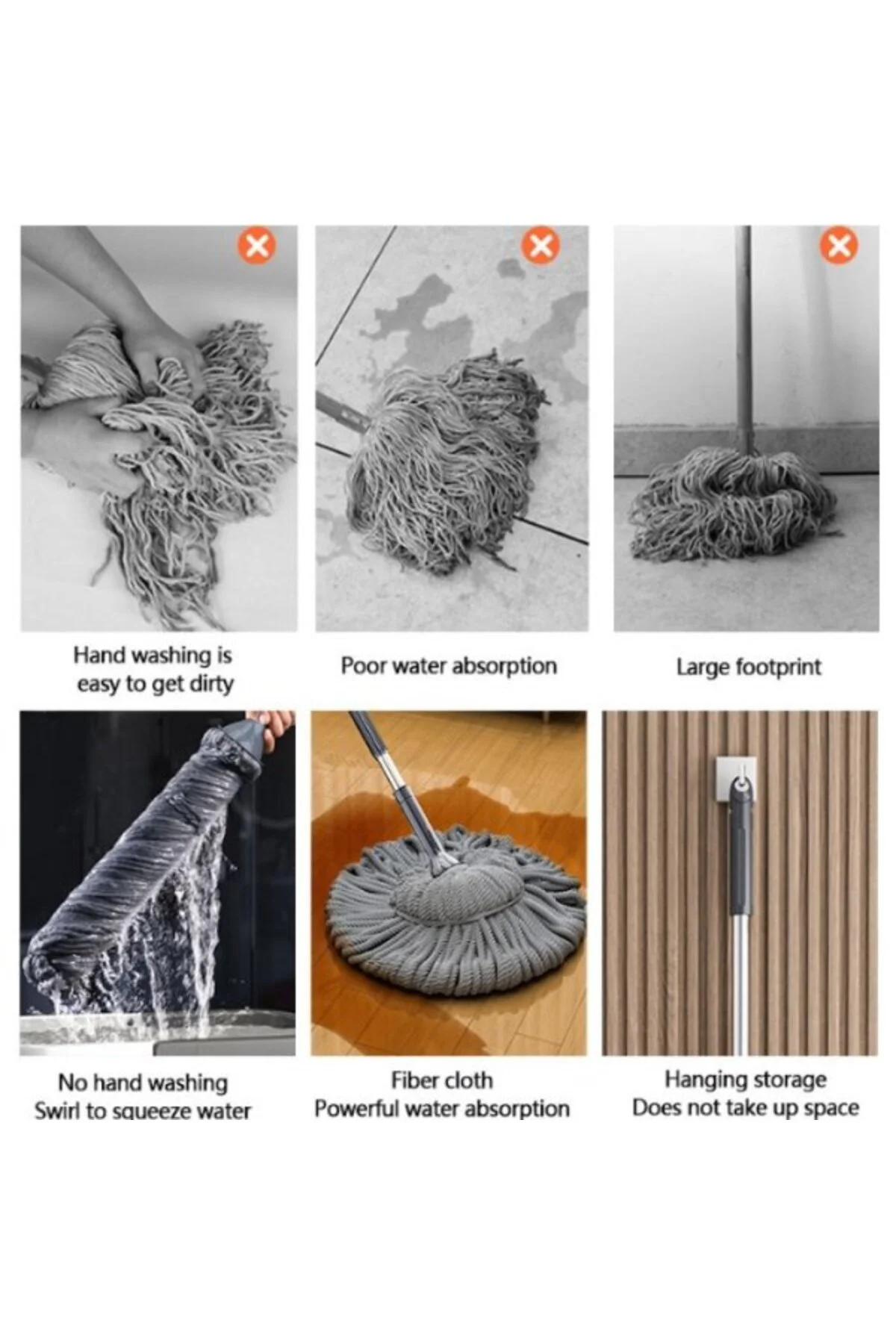 Hand washing is easy to get dirty

Poor water absorption

Large footprint

No hand washing
Swirl to squeeze water

Fiber cloth
Powerful water absorption

Hanging storage
Does not take up space