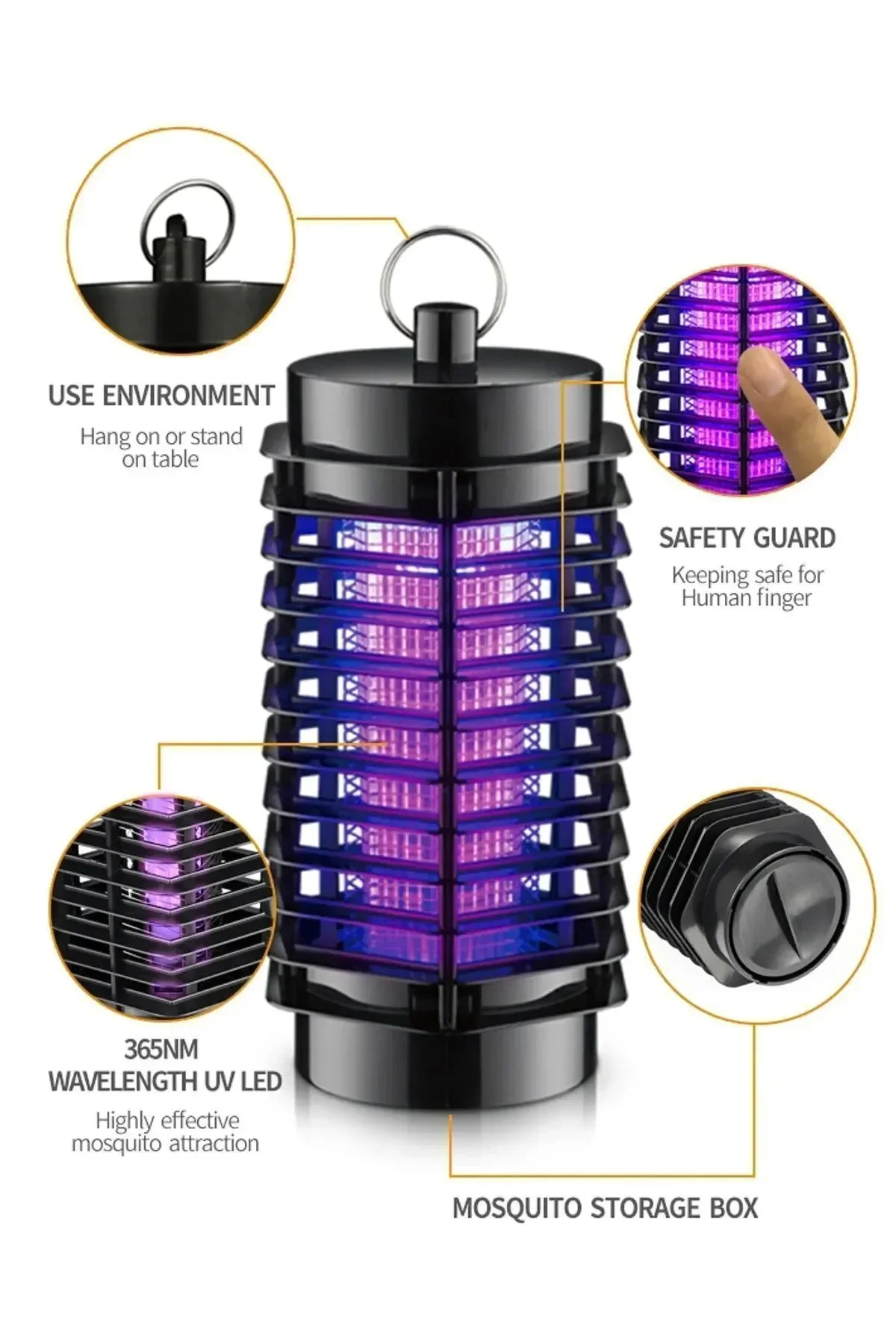 USE ENVIRONMENT

Hang on or stand on table

SAFETY GUARD

Keeping safe for Human finger

365NM
WAVELENGTH UV LED

Highly effective mosquito attraction

MOSQUITO STORAGE BOX