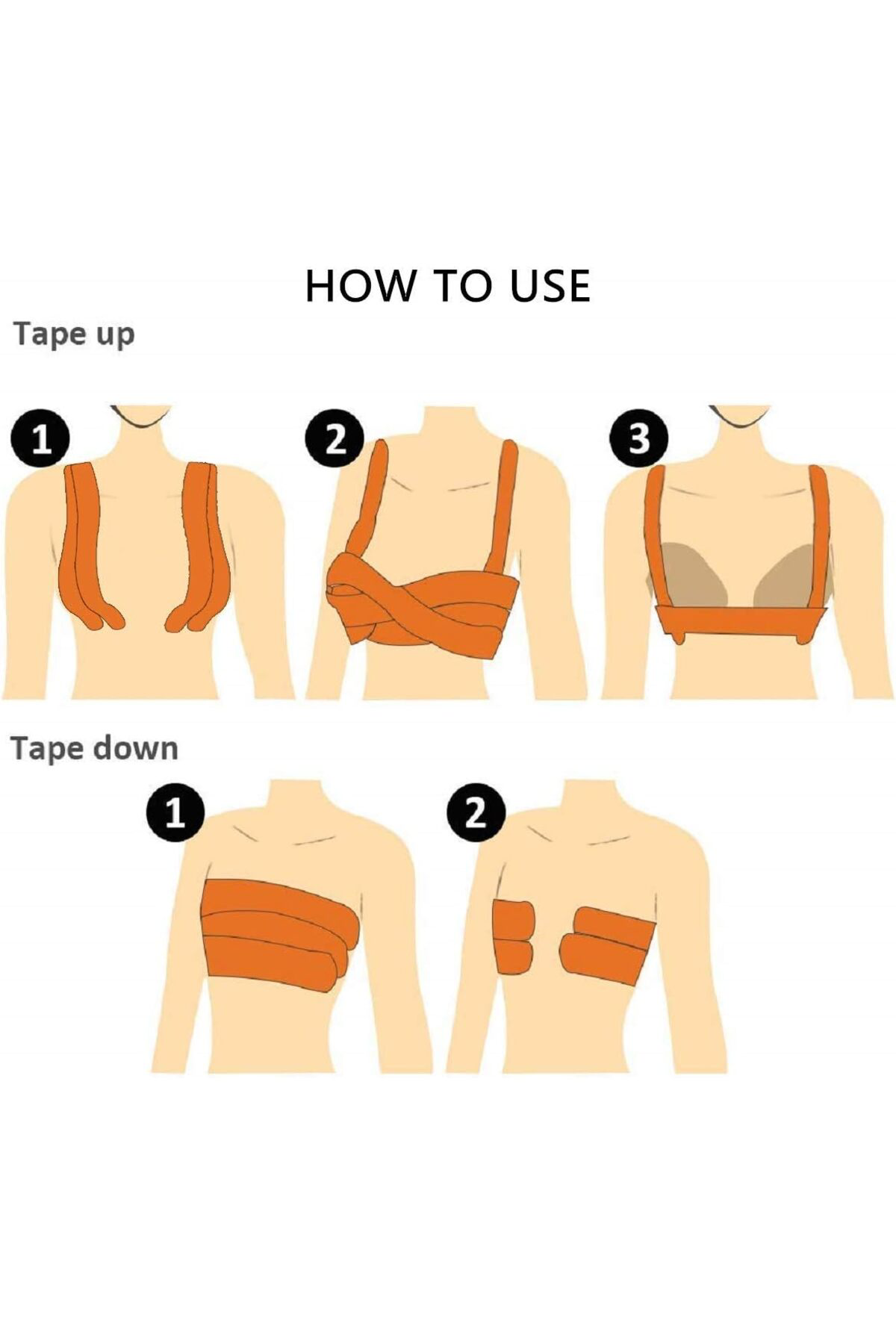 HOW TO USE

Tape up

1

2

3

Tape down

1

2