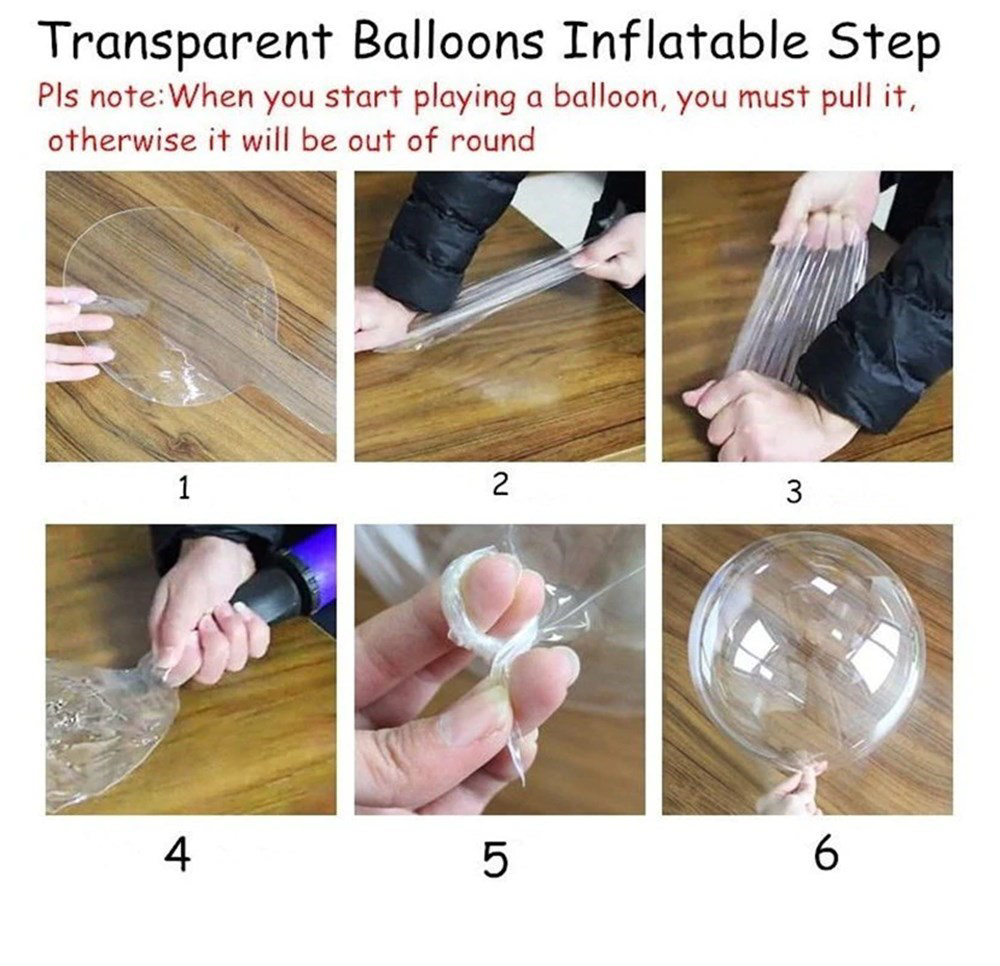 Transparent Balloons Inflatable Step
Pls note:When you start playing a balloon, you must pull it, otherwise it will be out of round

1

2

3

4

5

6