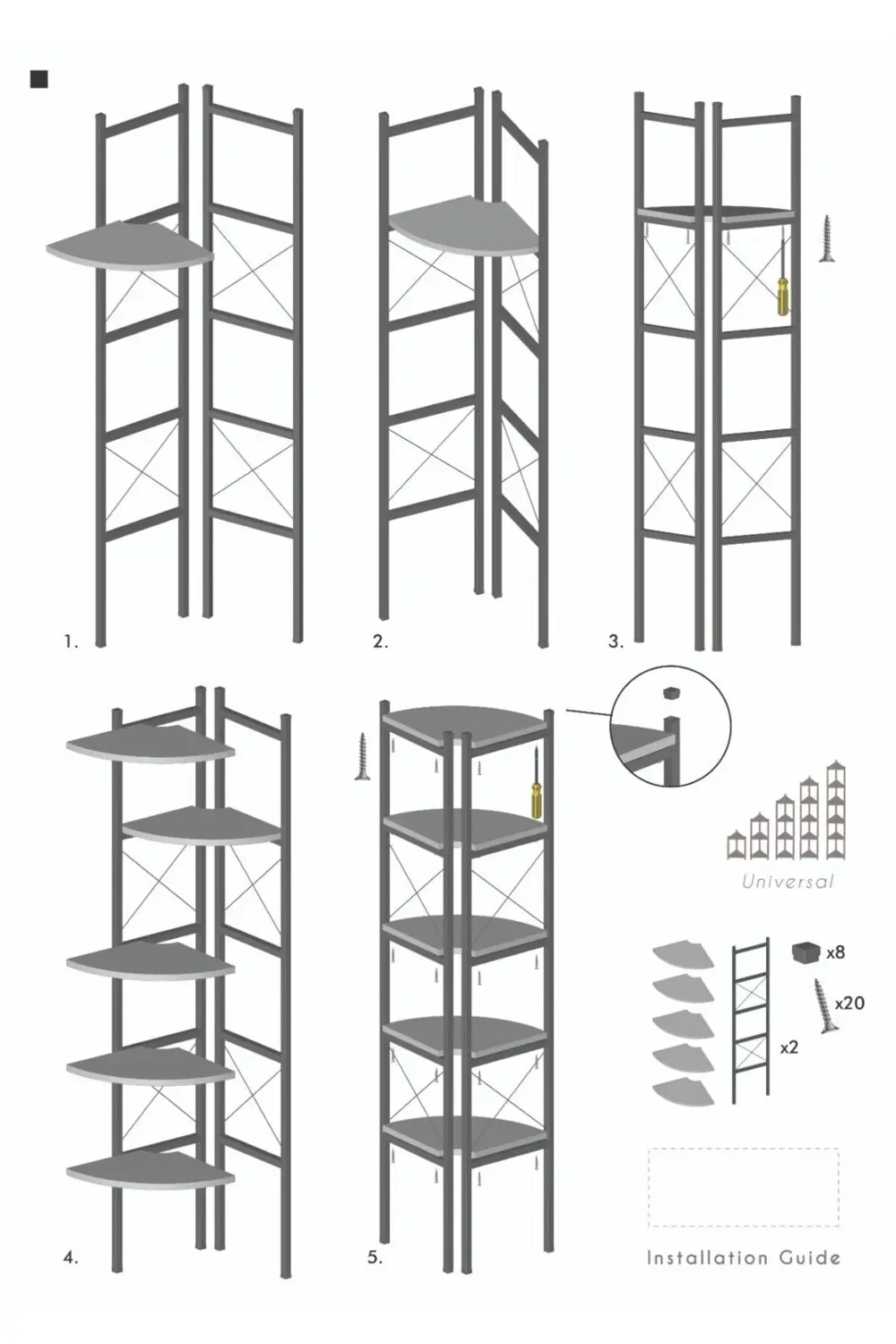 1.

2.

3.

4.

5.

Universal

x8

x20

x2

Installation Guide