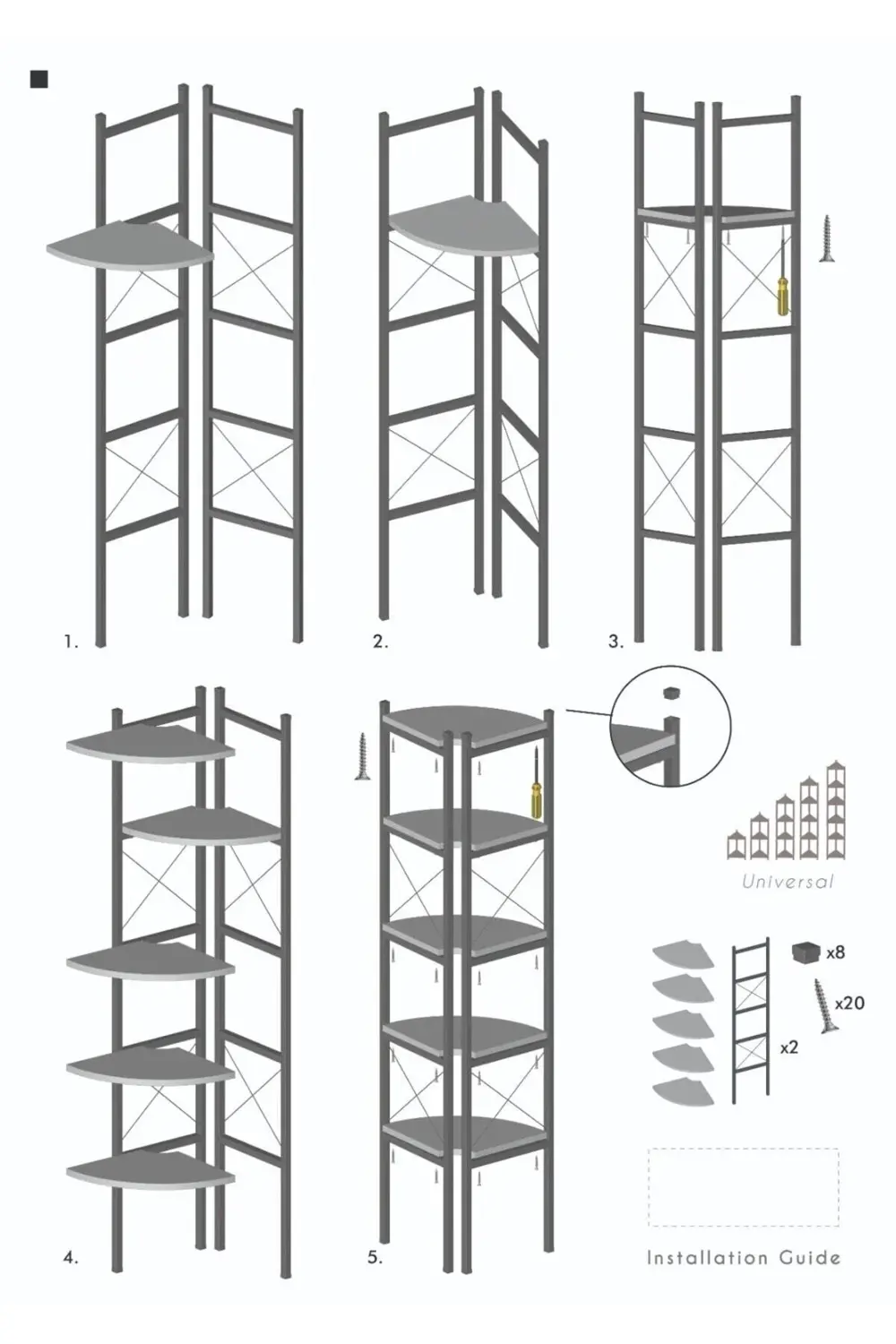 1.

2.

3.

4.

5.

Universal

x8

x20

x2

Installation Guide