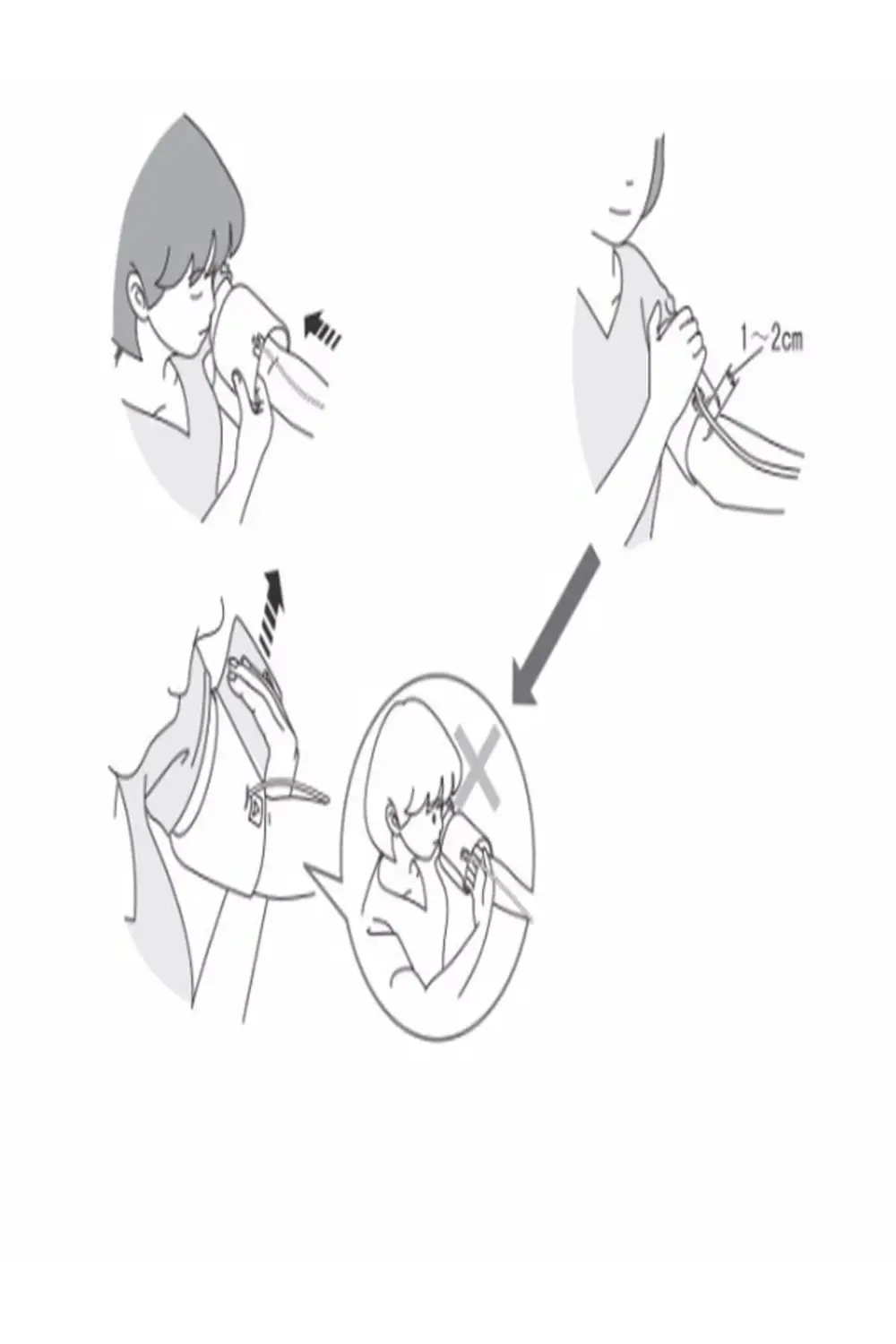 1~2cm