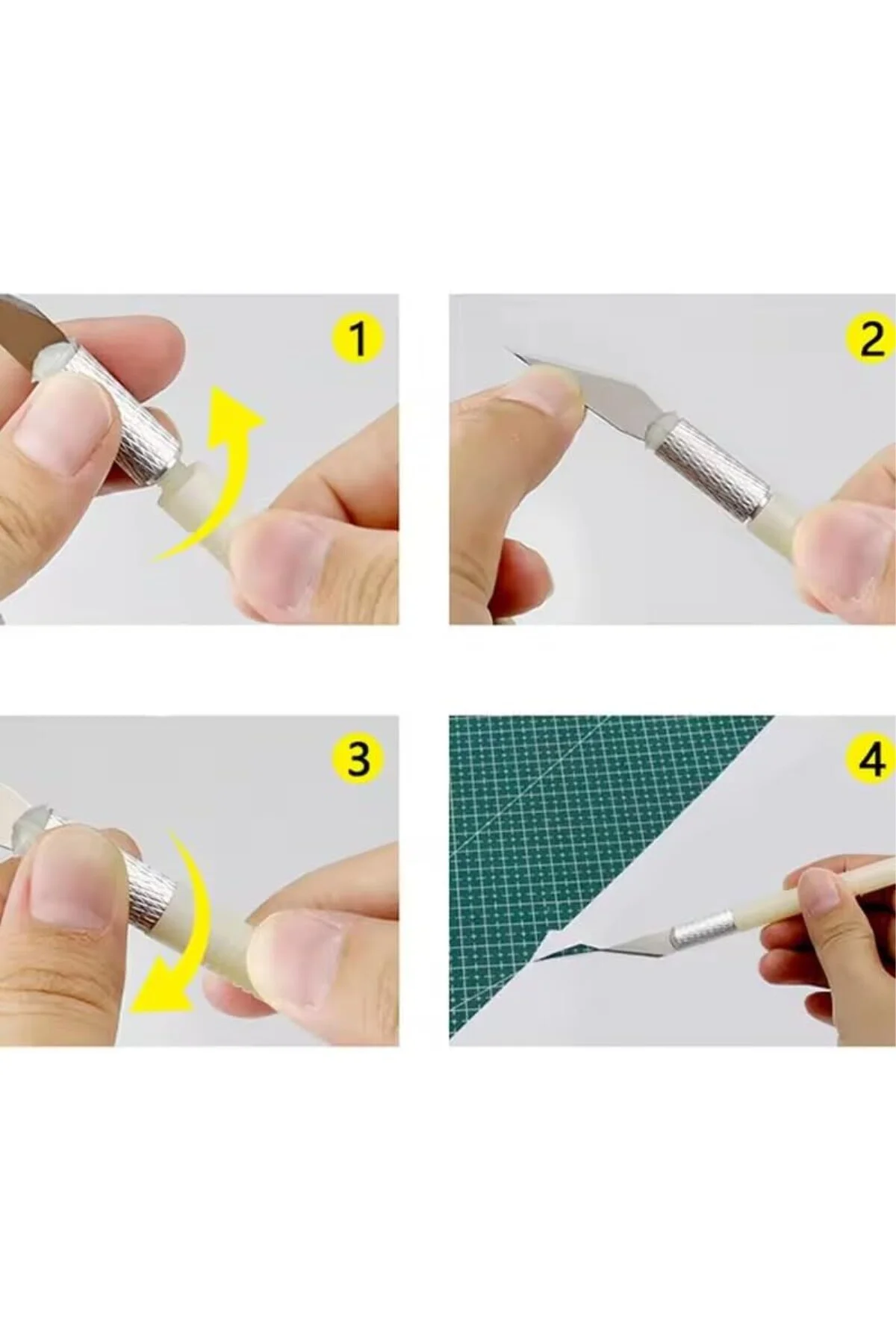 1

2

3

4