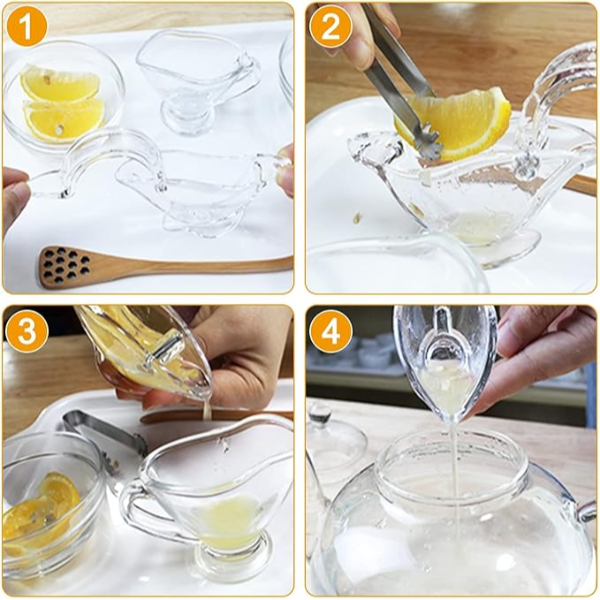 1

2

3

4