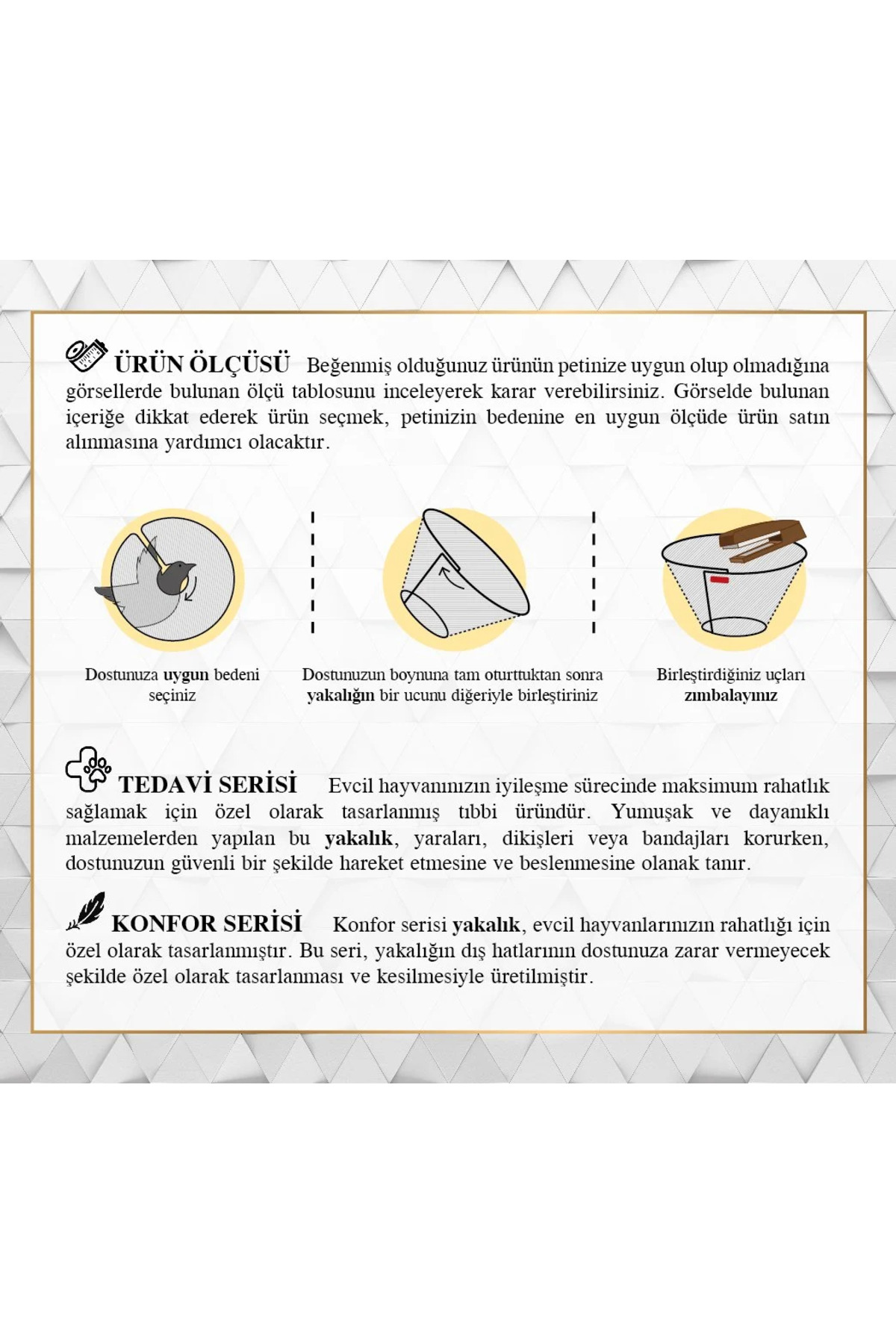 ÜRÜN ÖLÇÜSÜ Beğenmiş olduğunuz ürünün petinize uygun olup olmadığına görsellerde bulunan ölçü tablosunu inceleyerek karar verebilirsiniz. Görselde bulunan içeriğe dikkat ederek ürün seçmek, petinizin bedenine en uygun ölçüde ürün satın alınmasına yardımcı olacaktır.

Dostunuza uygun bedeni seçiniz

Dostunuzun boynuna tam oturttuktan sonra yakalığın bir ucunu diğeriyle birleştiriniz

Birleştirdiğiniz uçları zımbalayınız

TEDAVİ SERİSİ Evcil hayvanınızın iyileşme sürecinde maksimum rahatlık sağlamak için özel olarak tasarlanmış tıbbi üründür. Yumuşak ve dayanıklı malzemelerden yapılan bu yakalık, yaraları, dikişleri veya bandajları korurken, dostunuzun güvenli bir şekilde hareket etmesine ve beslenmesine olanak tanır.

KONFOR SERİSİ Konfor serisi yakalık, evcil hayvanlarınızın rahatlığı için özel olarak tasarlanmıştır. Bu seri, yakalığın dış hatlarının dostunuza zarar vermeyecek şekilde özel olarak tasarlanması ve kesilmesiyle üretilmiştir.