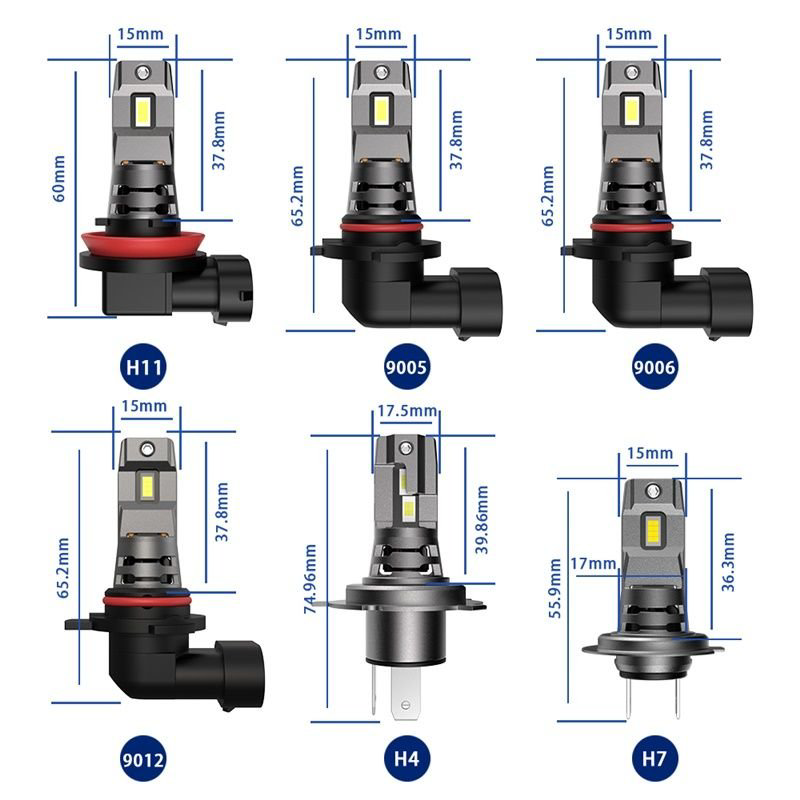 15mm
60mm
37.8mm
H11

15mm
65.2mm
37.8mm
9005

15mm
65.2mm
37.8mm
9006

15mm
65.2mm
37.8mm
9012

17.5mm
74.96mm
39.86mm
H4

15mm
17mm
55.9mm
36.3mm
H7