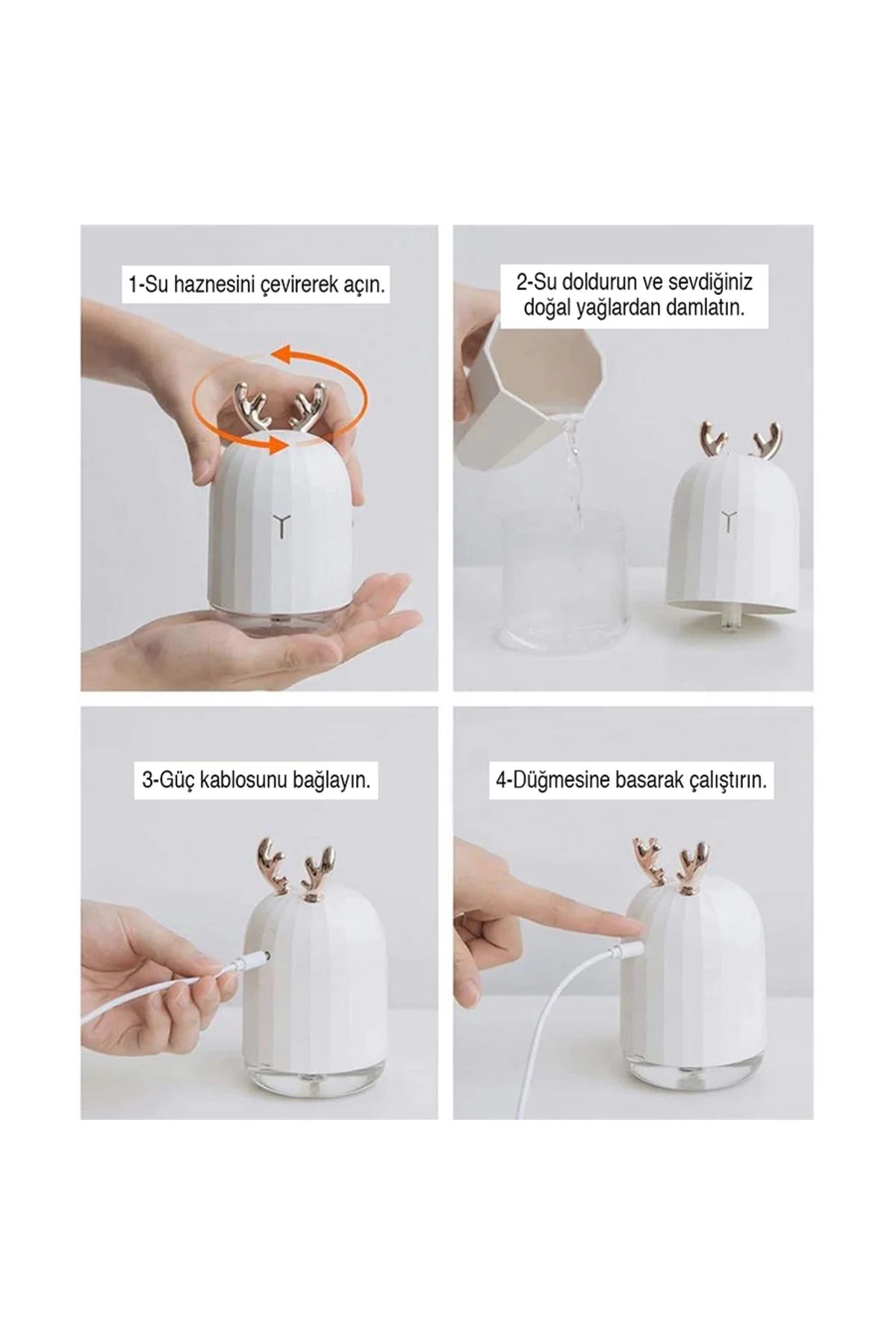 1-Su haznesini çevirerek açın.

2-Su doldurun ve sevdiğiniz doğal yağlardan damlatın.

3-Güç kablosunu bağlayın.

4-Düğmesine basarak çalıştırın.