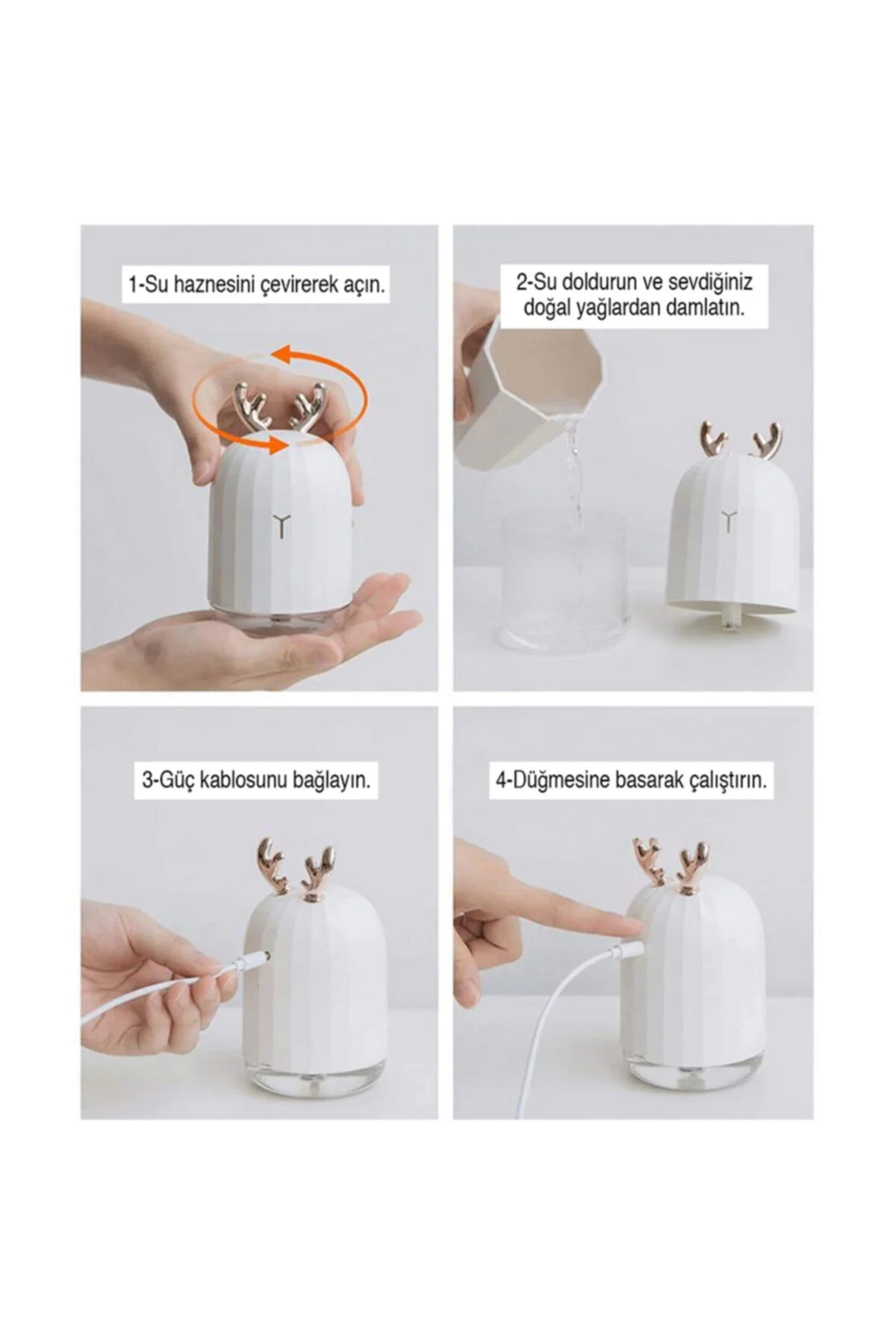 1-Su haznesini çevirerek açın.

2-Su doldurun ve sevdiğiniz doğal yağlardan damlatın.

3-Güç kablosunu bağlayın.

4-Düğmesine basarak çalıştırın.