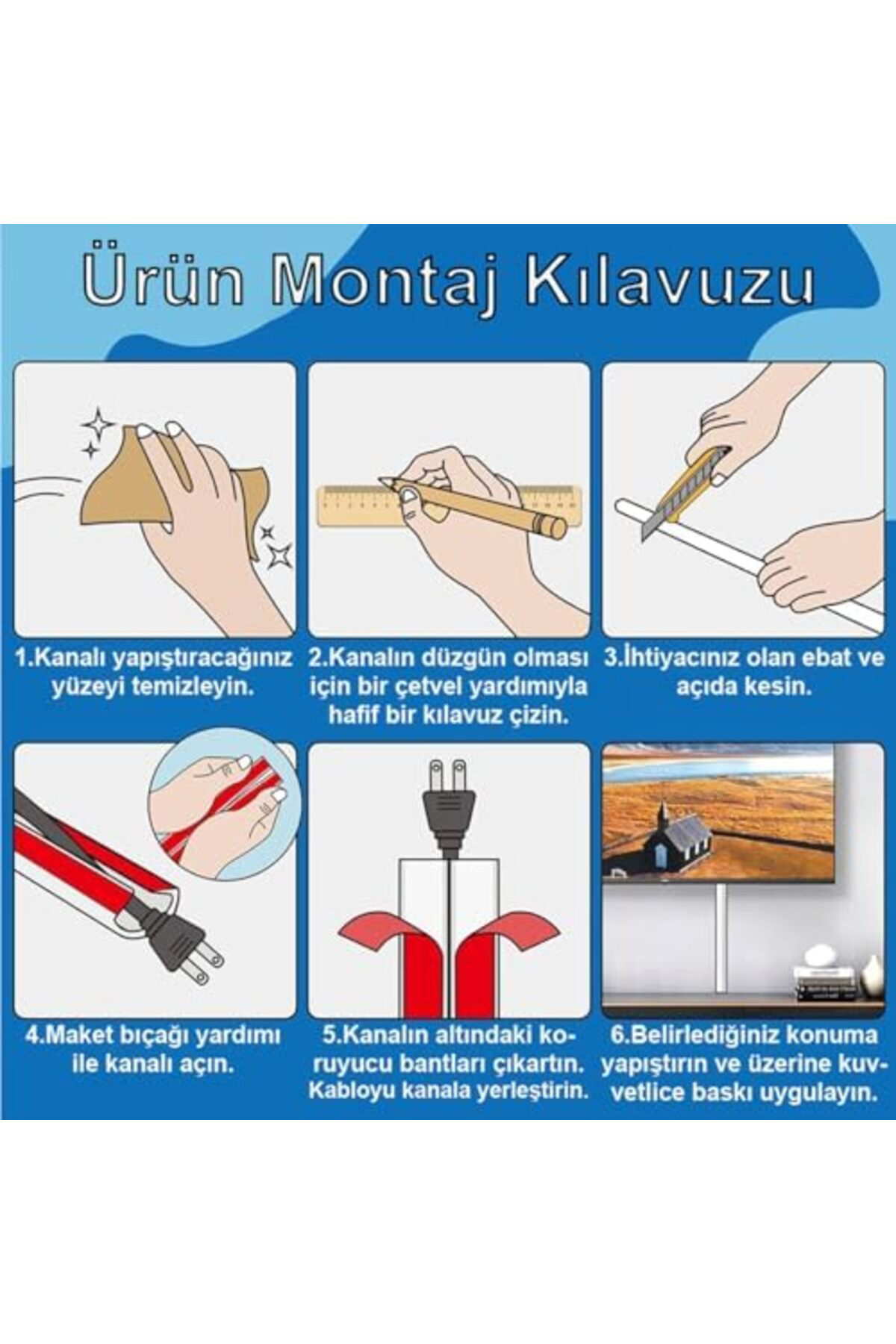 Ürün Montaj Kılavuzu

1.Kanalı yapıştıracağınız yüzeyi temizleyin.

2.Kanalın düzgün olması için bir çetvel yardımıyla hafif bir kılavuz çizin.

3.İhtiyacınız olan ebat ve açıda kesin.

4.Maket bıçağı yardımı ile kanalı açın.

5.Kanalın altındaki koruyucu bantları çıkartın. Kabloyu kanala yerleştirin.

6.Belirlediğiniz konuma yapıştırın ve üzerine kuvvetlice baskı uygulayın.