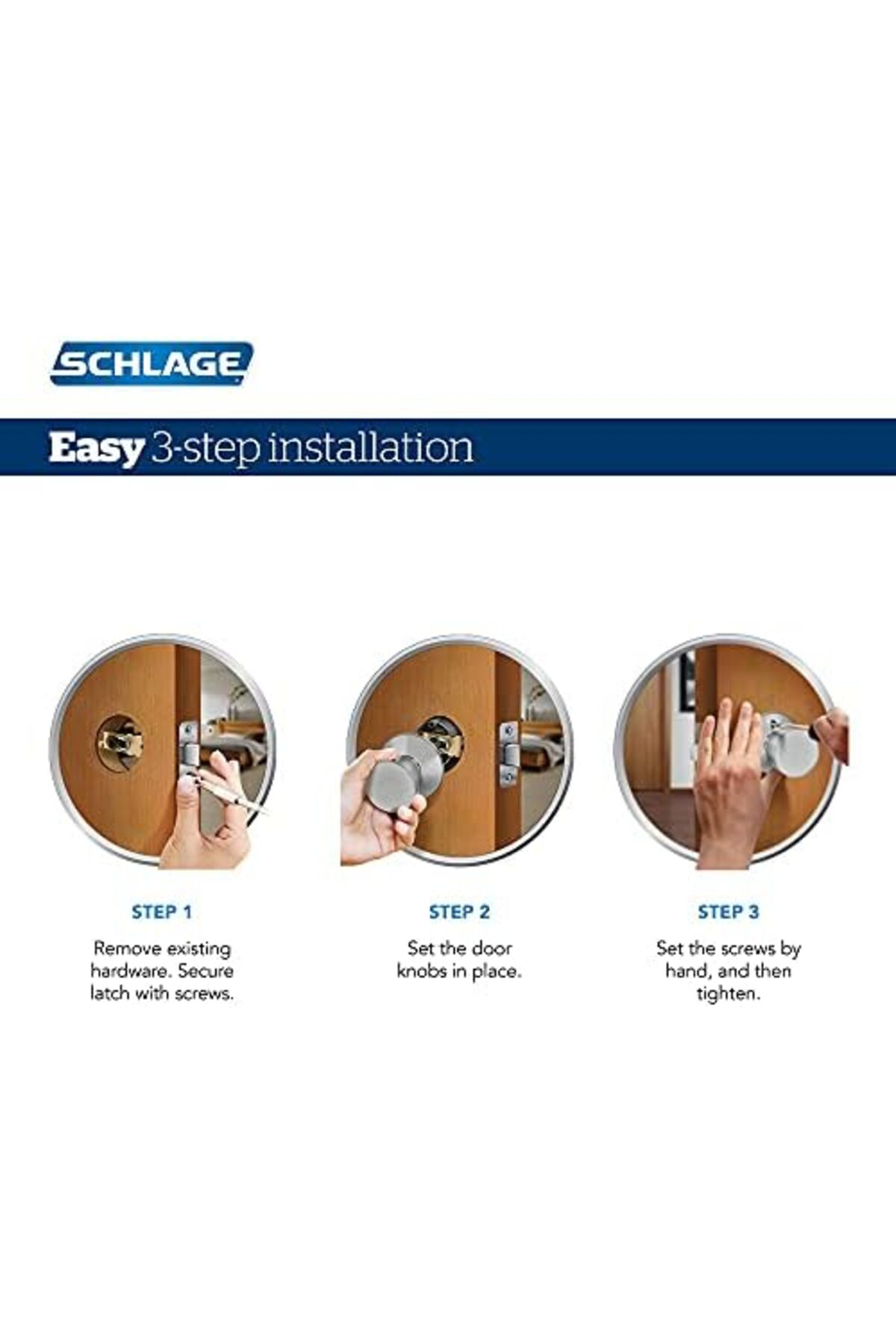 SCHLAGE

Easy 3-step installation

STEP 1

Remove existing hardware. Secure latch with screws.

STEP 2

Set the door knobs in place.

STEP 3

Set the screws by hand, and then tighten.