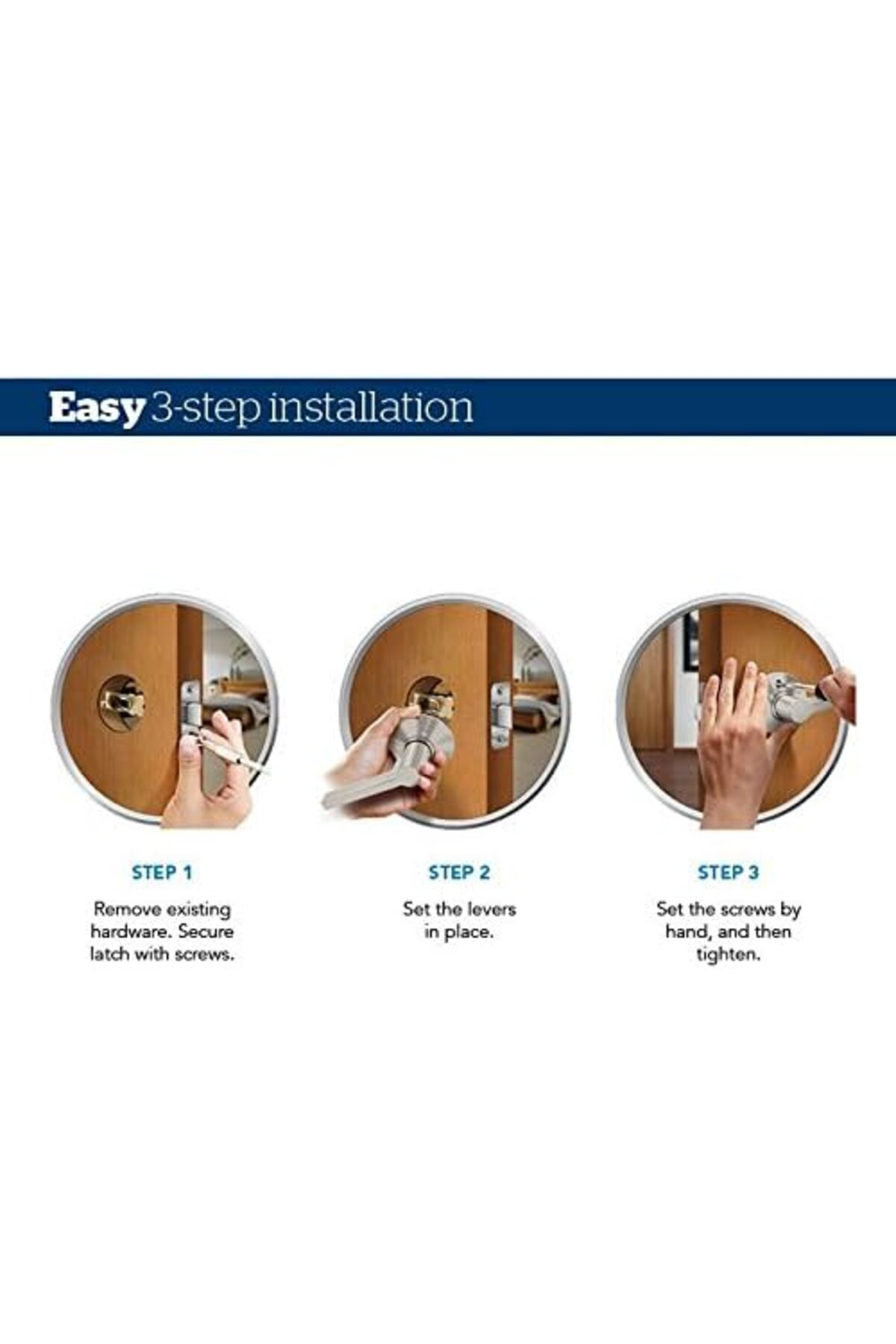 Easy 3-step installation

STEP 1

Remove existing hardware. Secure latch with screws.

STEP 2

Set the levers in place.

STEP 3

Set the screws by hand, and then tighten.