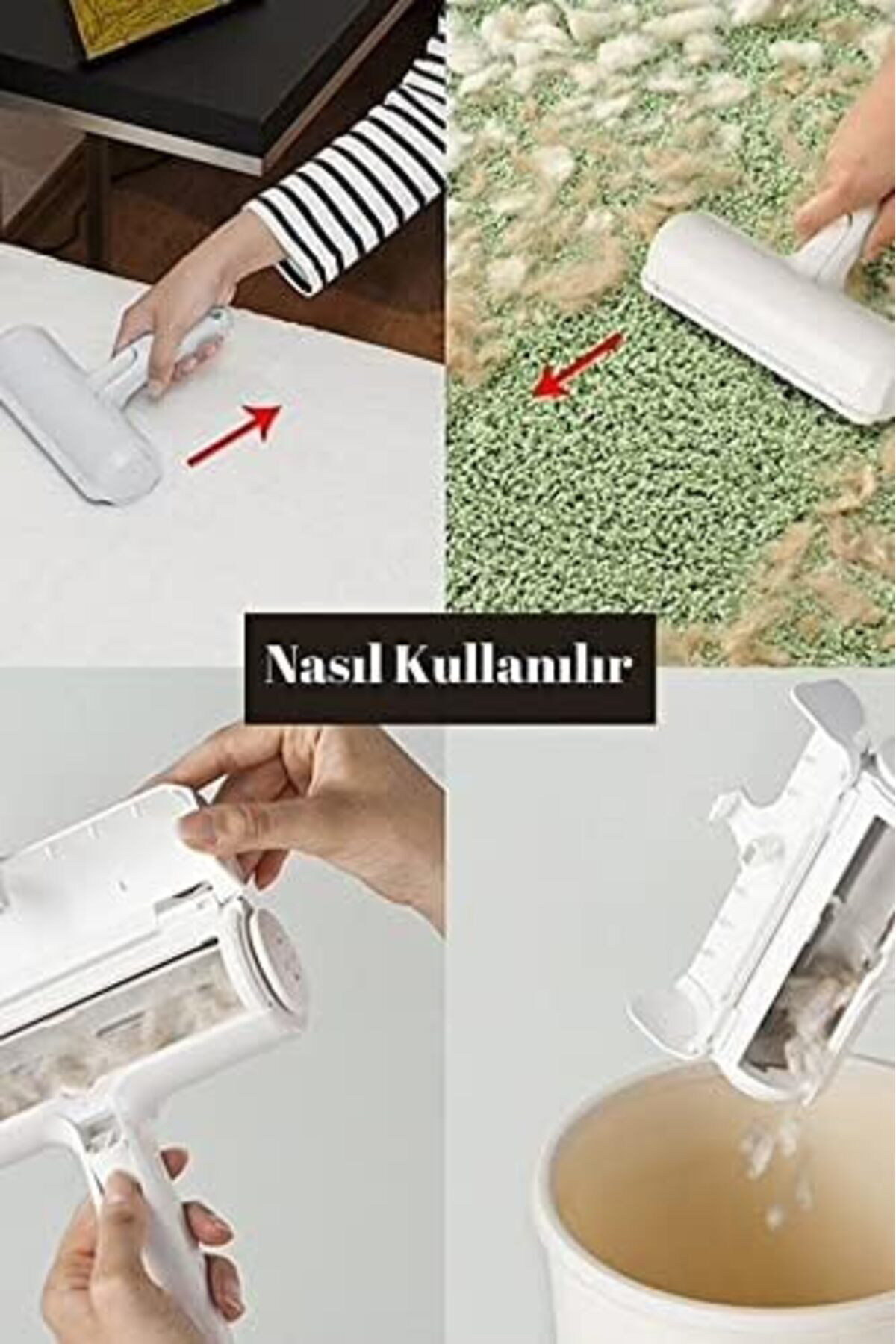 Nasıl Kullanılır