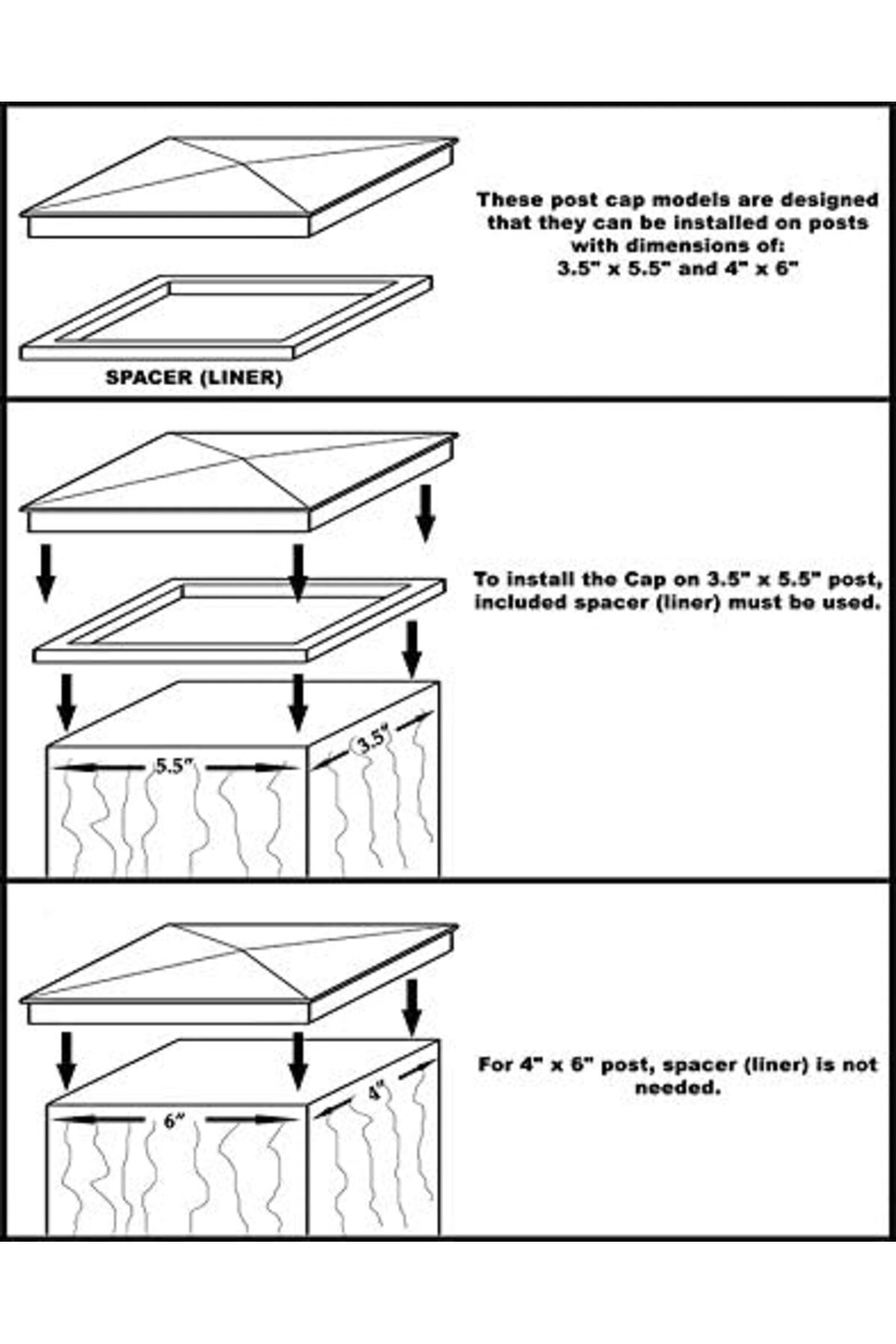 These post cap models are designed that they can be installed on posts with dimensions of:
3.5" x 5.5" and 4" x 6"

SPACER (LINER)

To install the Cap on 3.5" x 5.5" post, included spacer (liner) must be used.

5.5"

3.5"

For 4" x 6" post, spacer (liner) is not needed.

6"

4"