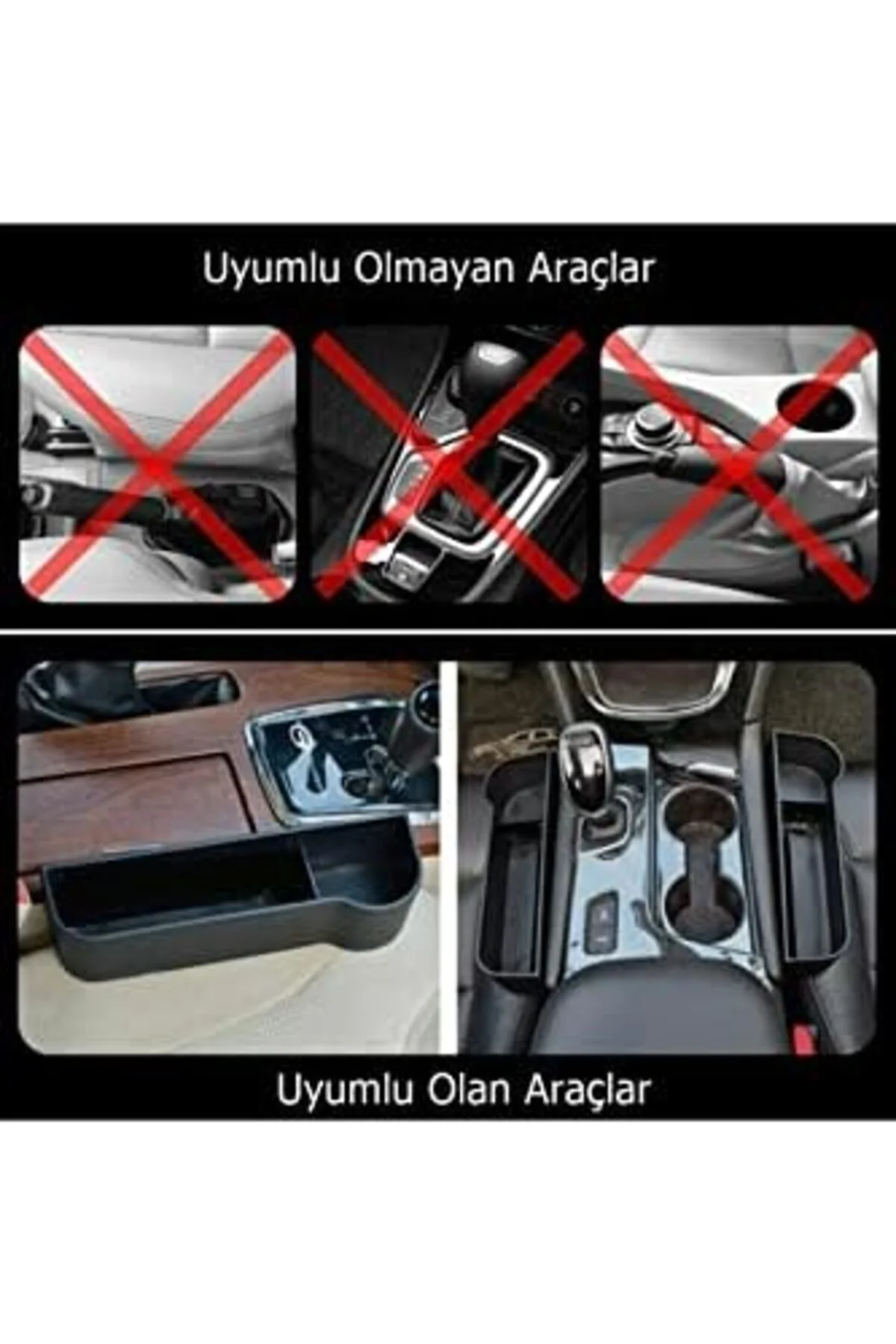 Uyumlu Olmayan Araçlar

Uyumlu Olan Araçlar