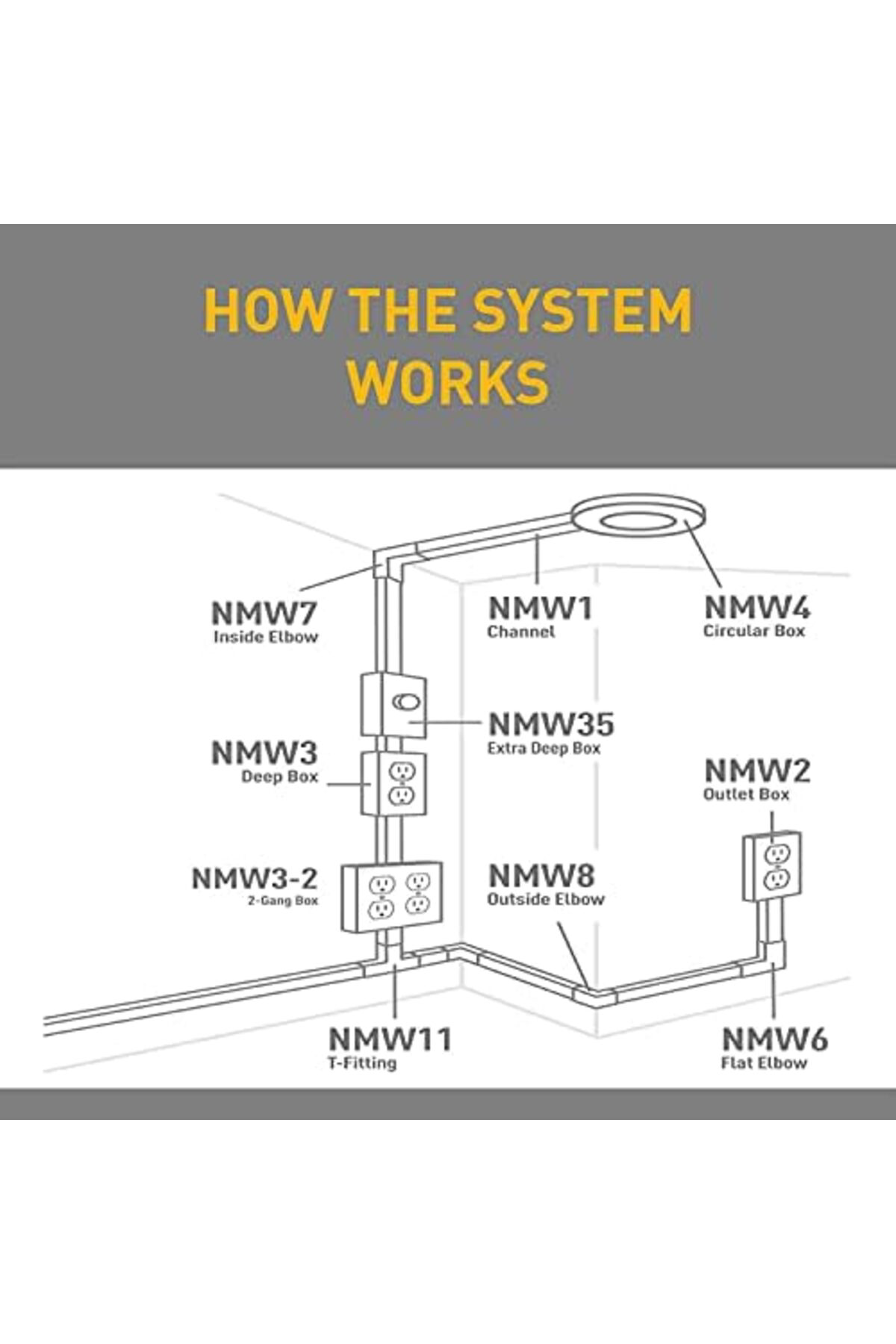 HOW THE SYSTEM WORKS

NMW7
Inside Elbow

NMW1
Channel

NMW4
Circular Box

NMW35
Extra Deep Box

NMW3
Deep Box

NMW2
Outlet Box

NMW3-2
2-Gang Box

NMW8
Outside Elbow

NMW11
T-Fitting

NMW6
Flat Elbow