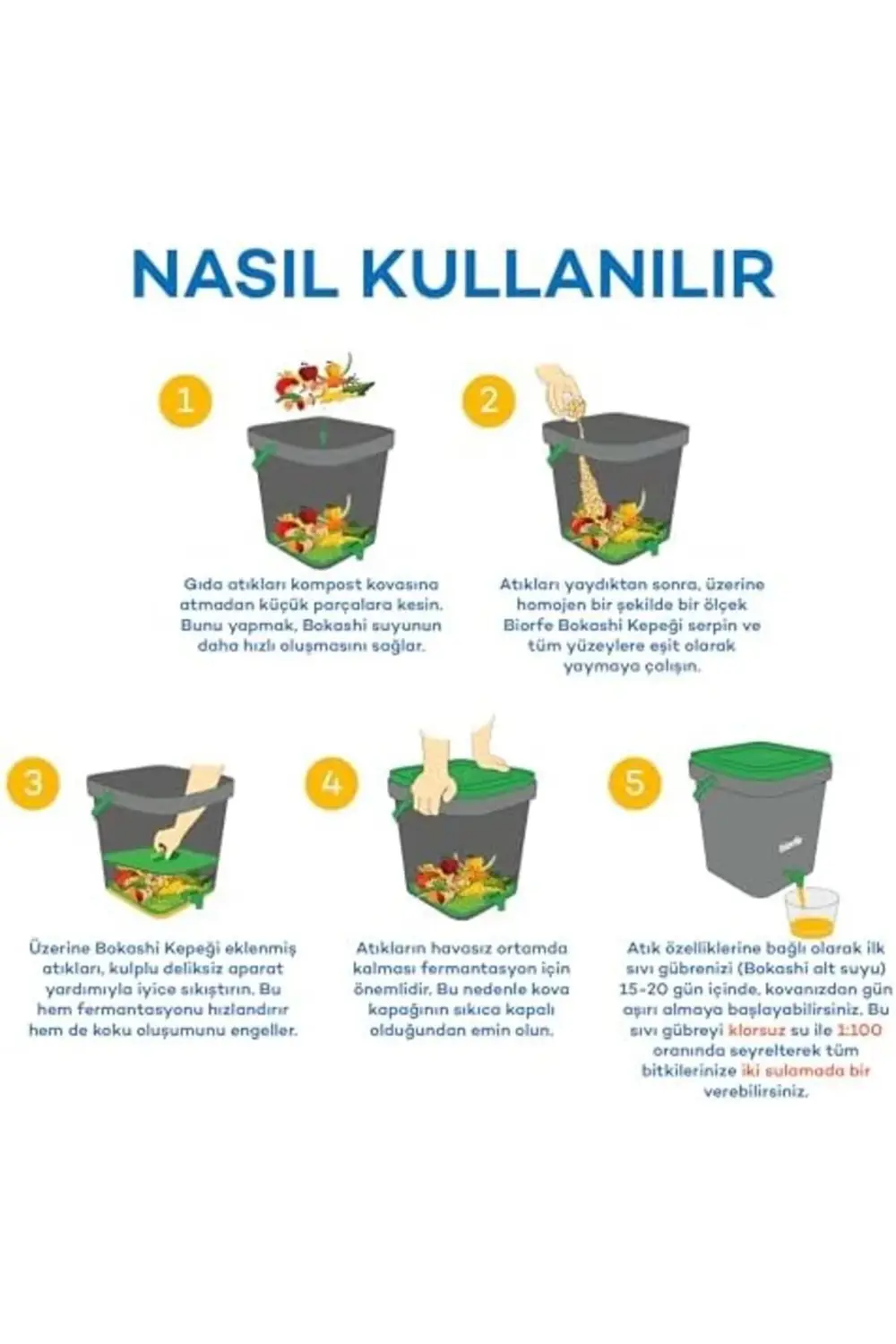 NASIL KULLANILIR

1

Gıda atıkları kompost kovasına atmadan küçük parçalara kesin. Bunu yapmak, Bokashi suyunun daha hızlı oluşmasını sağlar.

2

Atıkları yaydıktan sonra, üzerine homojen bir şekilde bir ölçek Biorfe Bokashi Kepeği serpin ve tüm yüzeylere eşit olarak yaymaya çalışın.

3

Üzerine Bokashi Kepeği eklenmiş atıkları, kulplu deliksiz aparat yardımıyla iyice sıkıştırın. Bu hem fermantasyonu hızlandırır hem de koku oluşumunu engeller.

4

Atıkların havasız ortamda kalması fermantasyon için önemlidir. Bu nedenle kova kapağının sıkıca kapalı olduğundan emin olun.

5

Atık özelliklerine bağlı olarak ilk sıvı gübrenizi (Bokashi alt suyu) 15-20 gün içinde, kovanızdan gün aşırı almaya başlayabilirsiniz. Bu sıvı gübreyi klorsuz su ile 1:100 oranında seyrelterek tüm bitkilerinize iki sulamada bir verebilirsiniz.