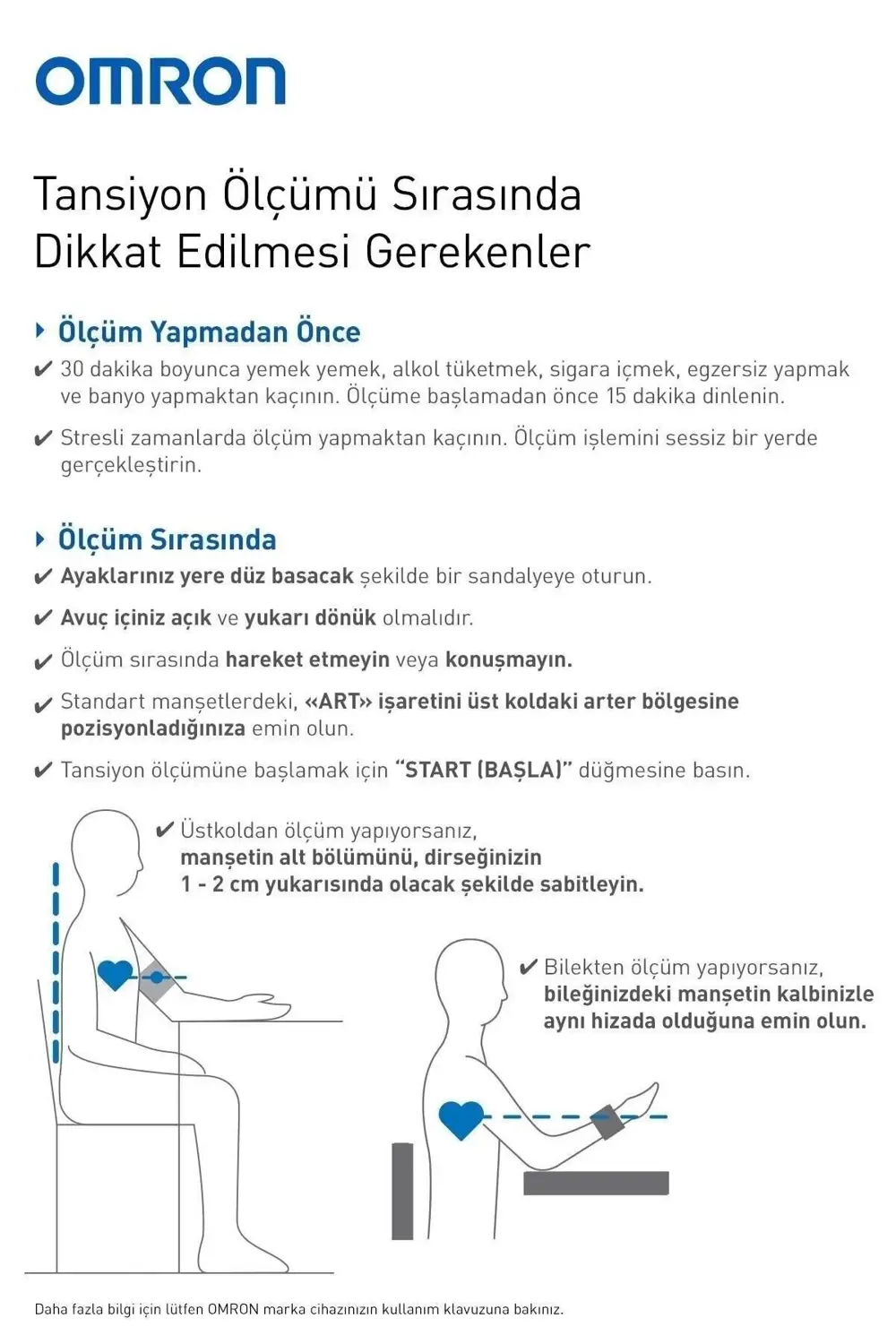 OMRON

Tansiyon Ölçümü Sırasında Dikkat Edilmesi Gerekenler

Ölçüm Yapmadan Önce

✔ 30 dakika boyunca yemek yemek, alkol tüketmek, sigara içmek, egzersiz yapmak ve banyo yapmaktan kaçının. Ölçüme başlamadan önce 15 dakika dinlenin.

✔ Stresli zamanlarda ölçüm yapmaktan kaçının. Ölçüm işlemini sessiz bir yerde gerçekleştirin.

Ölçüm Sırasında

✔ Ayaklarınız yere düz basacak şekilde bir sandalyeye oturun.

✔ Avuç içiniz açık ve yukarı dönük olmalıdır.

✔ Ölçüm sırasında hareket etmeyin veya konuşmayın.

✔ Standart manşetlerdeki, «ART» işaretini üst koldaki arter bölgesine pozisyonladığınıza emin olun.

✔ Tansiyon ölçümüne başlamak için "START (BAŞLA)" düğmesine basın.

✔ Üstkoldan ölçüm yapıyorsanız, manşetin alt bölümünü, dirseğinizin 1 - 2 cm yukarısında olacak şekilde sabitleyin.

✔ Bilekten ölçüm yapıyorsanız, bileğinizdeki manşetin kalbinizle aynı hizada olduğuna emin olun.

Daha fazla bilgi için lütfen OMRON marka cihazınızın kullanım klavuzuna bakınız.