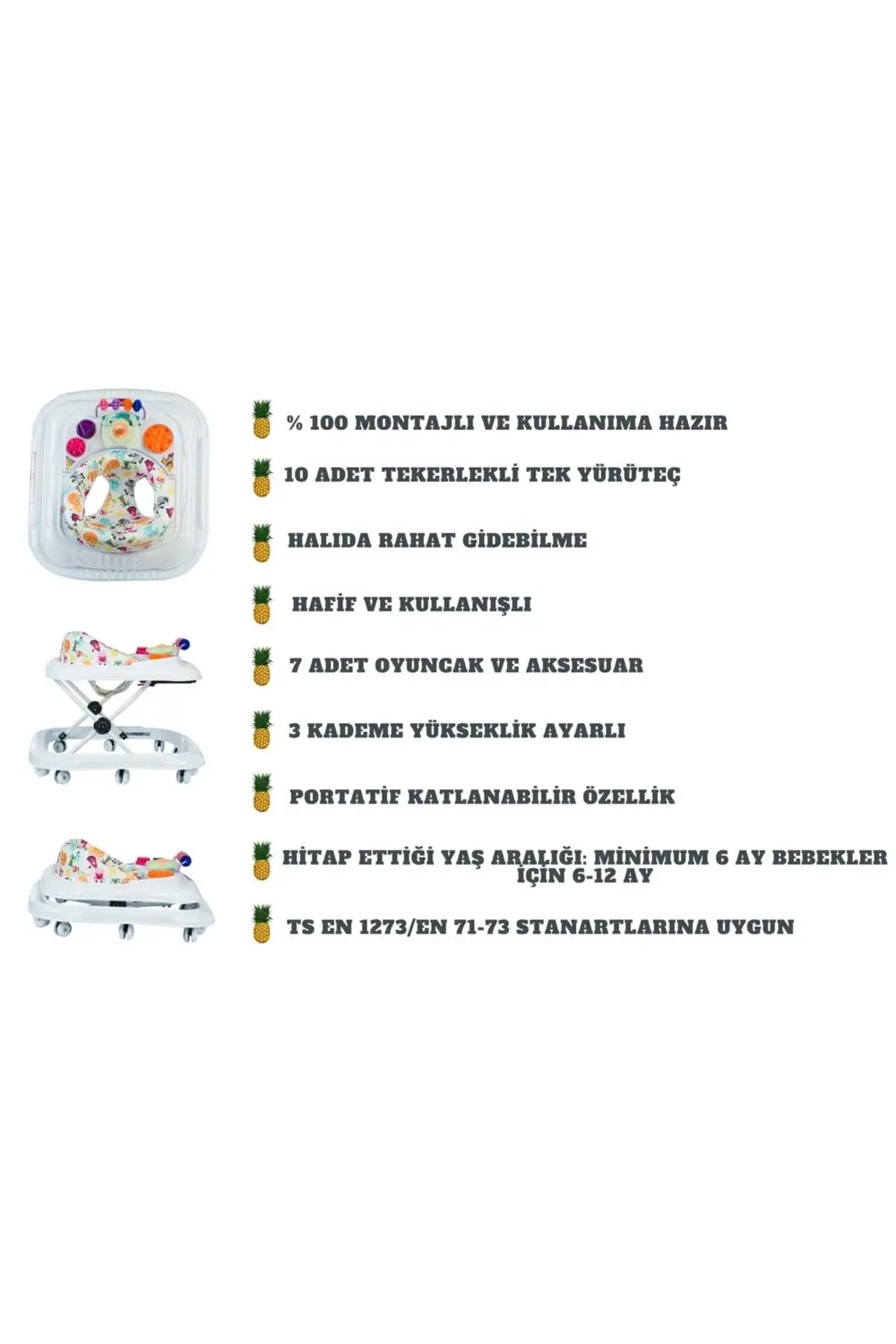 % 100 MONTAJLI VE KULLANIMA HAZIR

10 ADET TEKERLEKLİ TEK YÜRÜTEÇ

HALIDA RAHAT GİDEBİLME

HAFİF VE KULLANIŞLI

7 ADET OYUNCAK VE AKSESUAR

3 KADEME YÜKSEKLİK AYARLI

PORTATİF KATLANABİLİR ÖZELLİK

HİTAP ETTİĞİ YAŞ ARALIĞI: MİNİMUM 6 AY BEBEKLER İÇİN 6-12 AY

TS EN 1273/EN 71-73 STANARTLARINA UYGUN