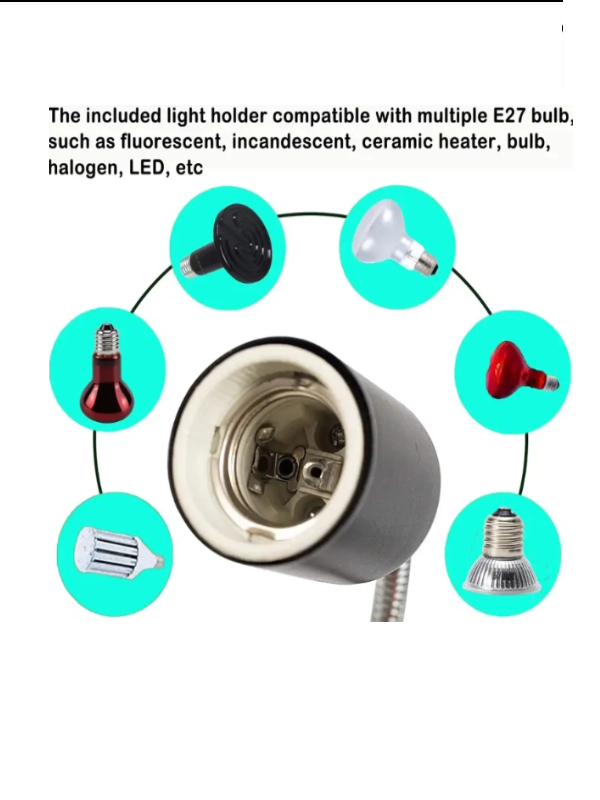 The included light holder compatible with multiple E27 bulb, such as fluorescent, incandescent, ceramic heater, bulb, halogen, LED, etc