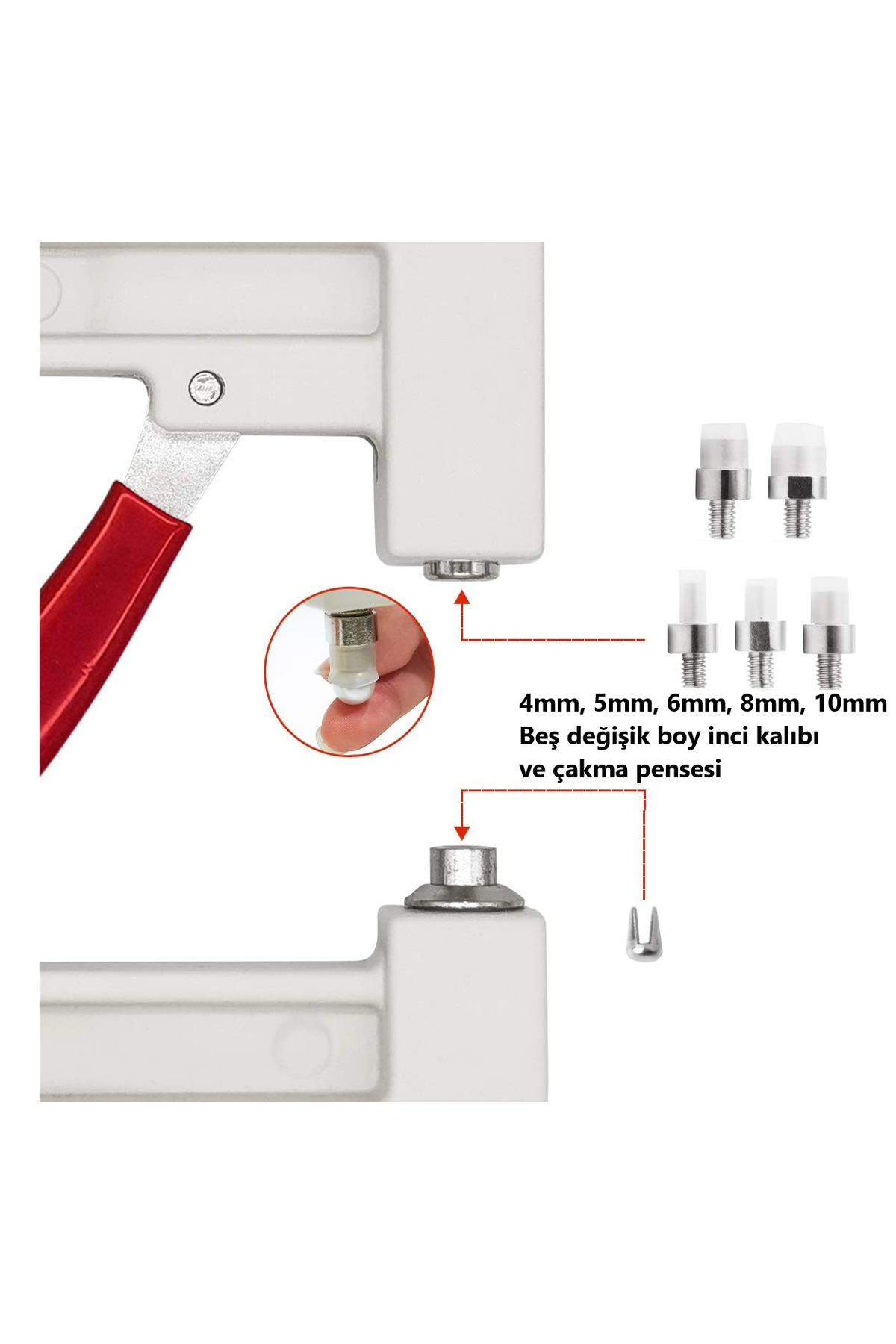 4mm, 5mm, 6mm, 8mm, 10mm
Beş değişik boy inci kalıbı
ve çakma pensesi