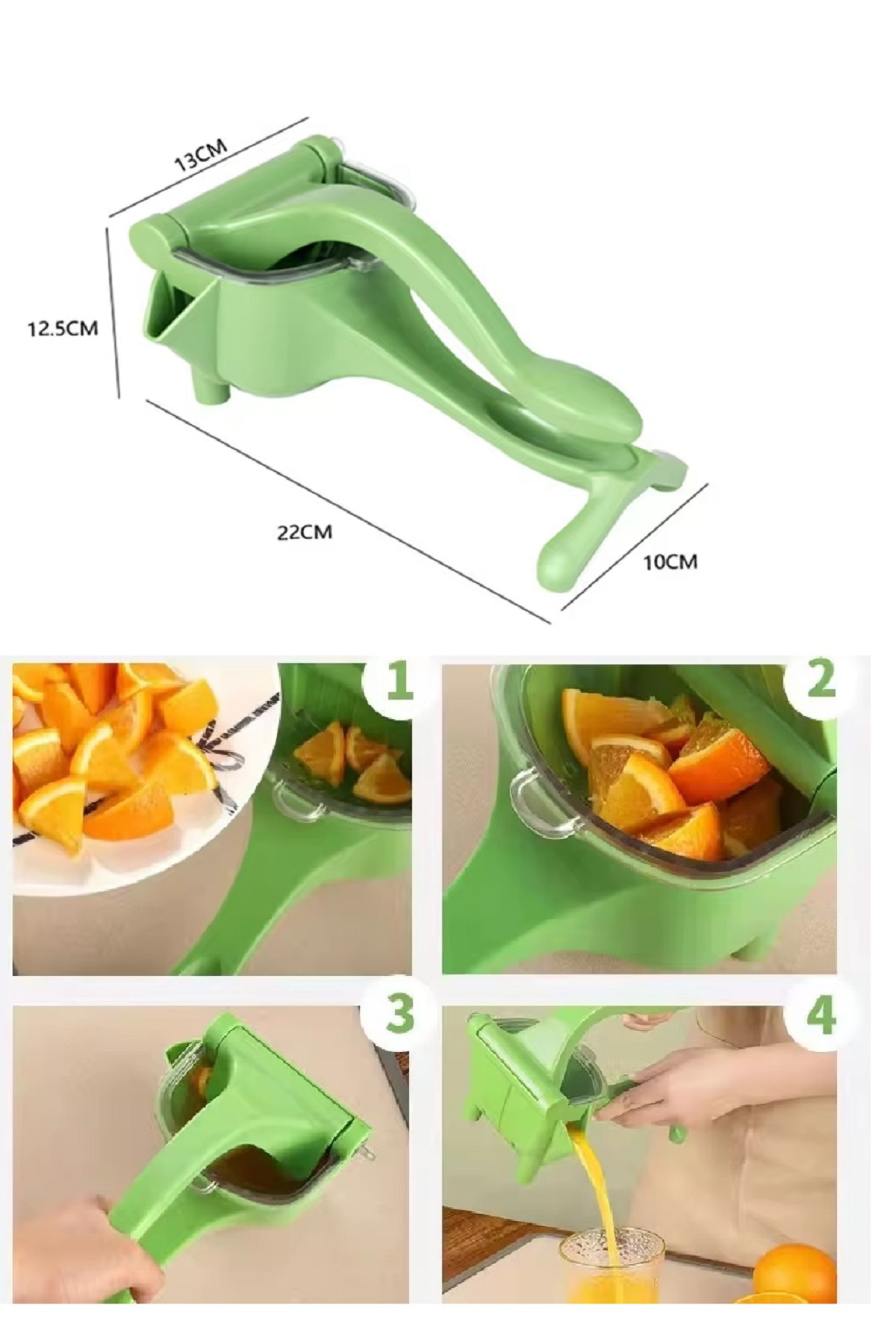 13CM

12.5CM

22CM

10CM

1

2

3

4