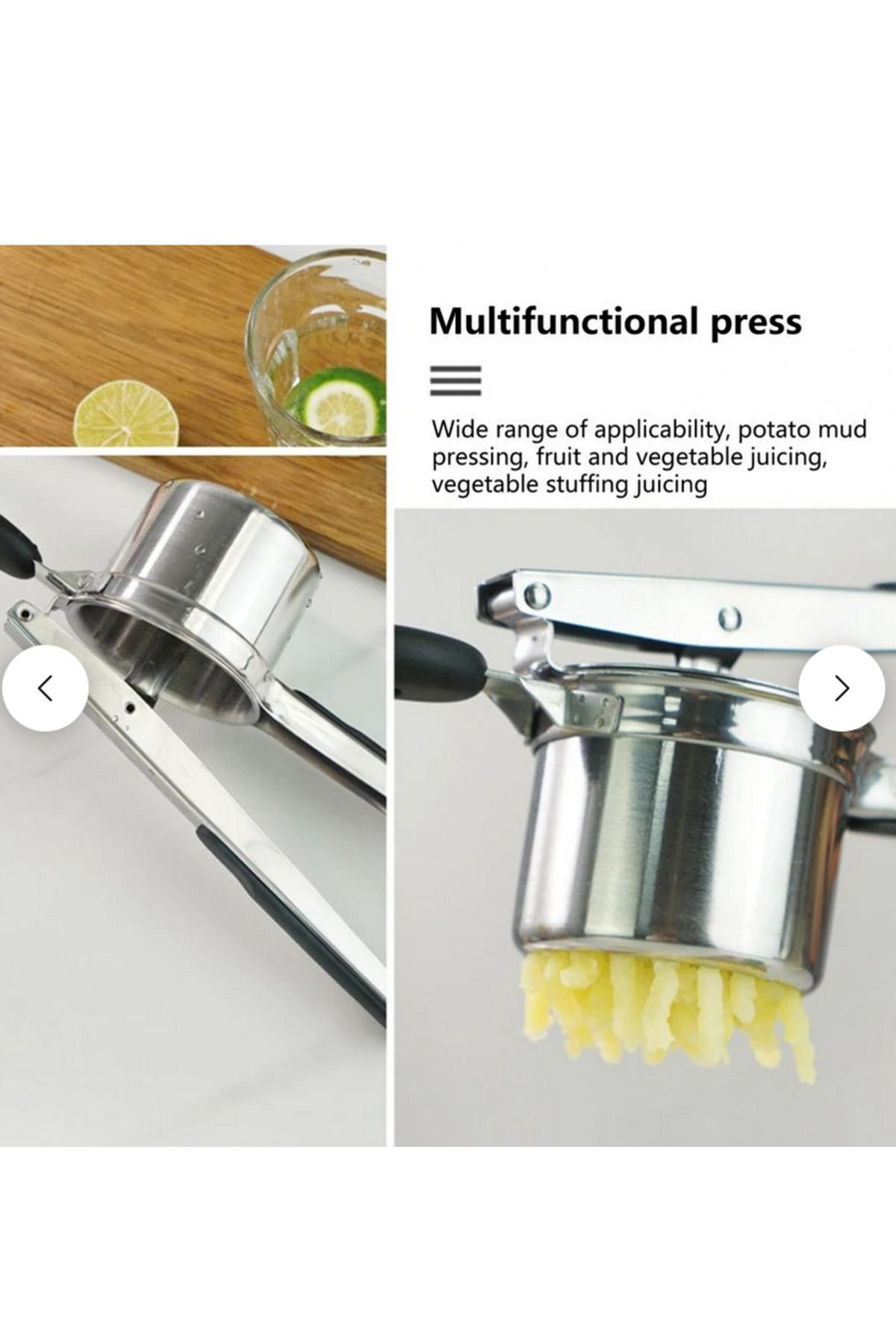 Multifunctional press

Wide range of applicability, potato mud pressing, fruit and vegetable juicing, vegetable stuffing juicing