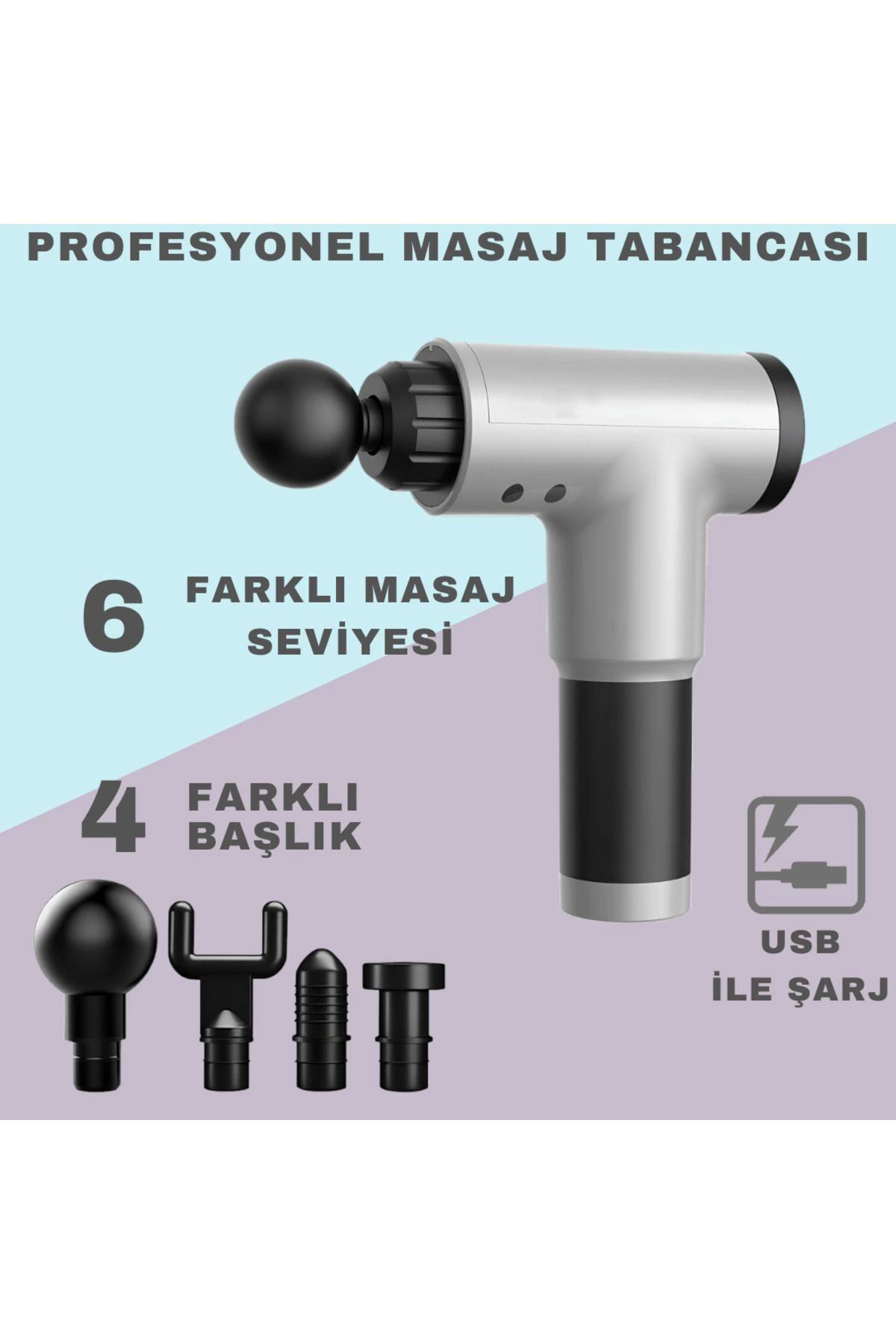 PROFESYONEL MASAJ TABANCASI

6 FARKLI MASAJ SEVİYESİ

4 FARKLI BAŞLIK

USB İLE ŞARJ