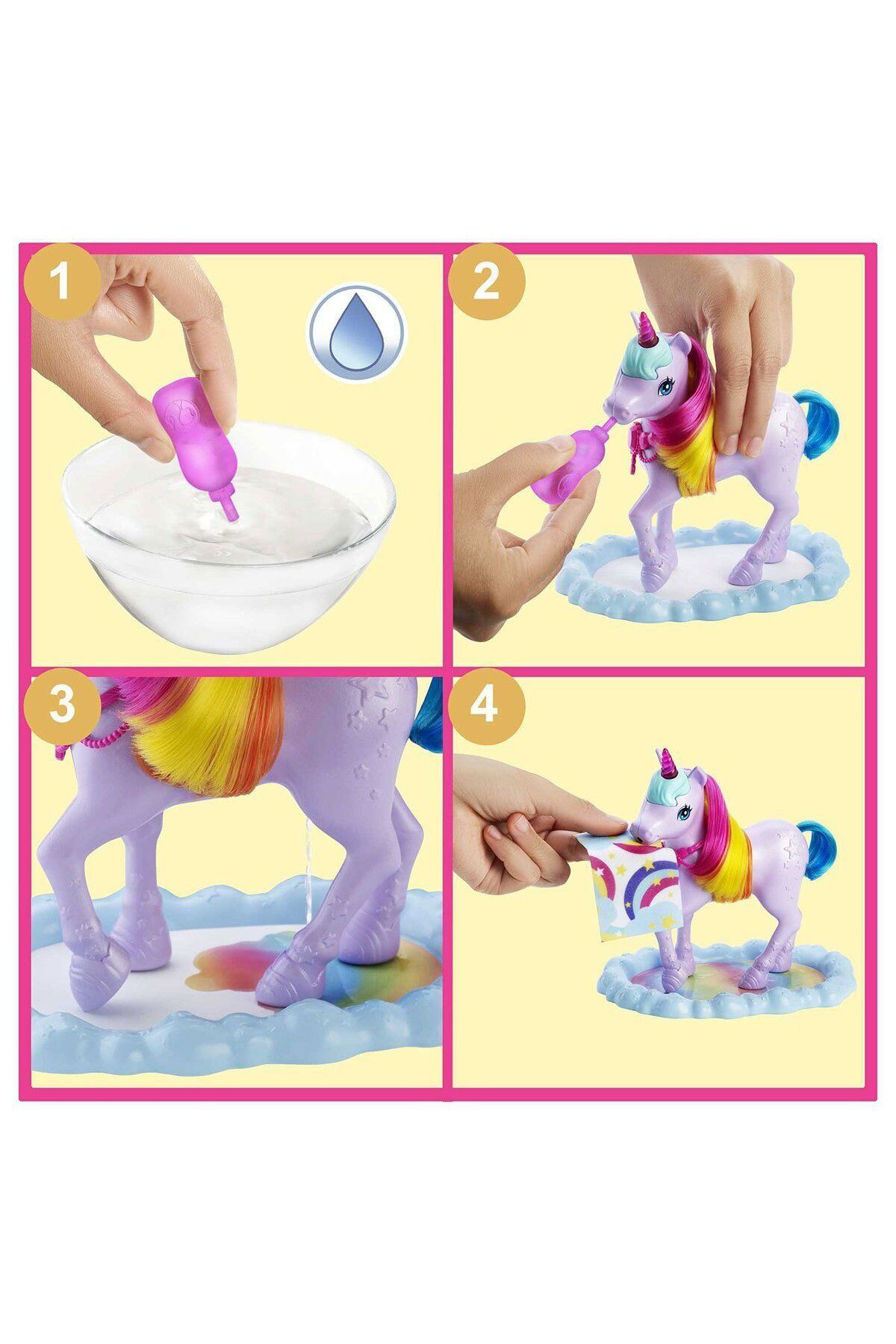 1

2

3

4