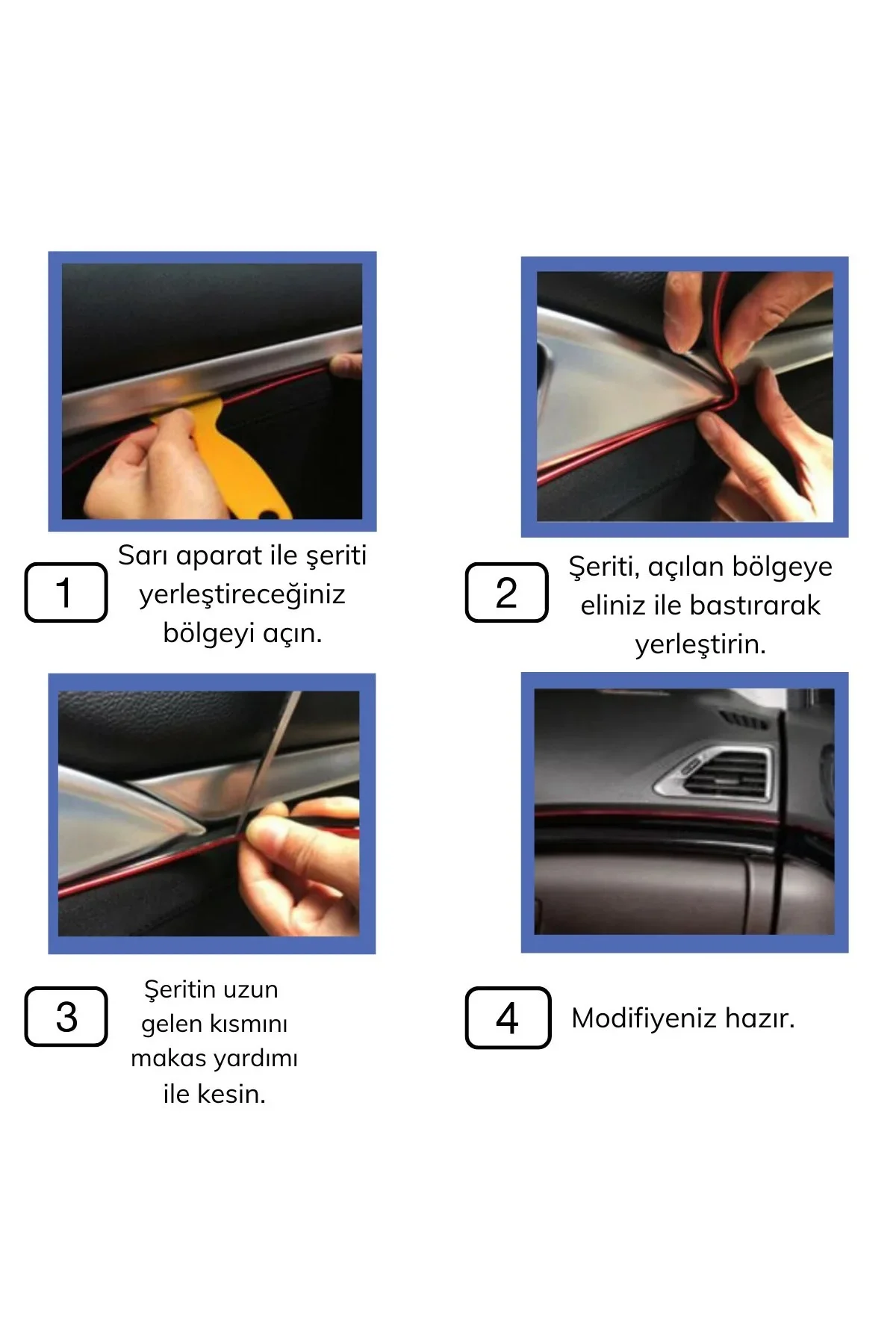 1

Sarı aparat ile şeriti yerleştireceğiniz bölgeyi açın.

2

Şeriti, açılan bölgeye eliniz ile bastırarak yerleştirin.

3

Şeritin uzun gelen kısmını makas yardımı ile kesin.

4

Modifiyeniz hazır.