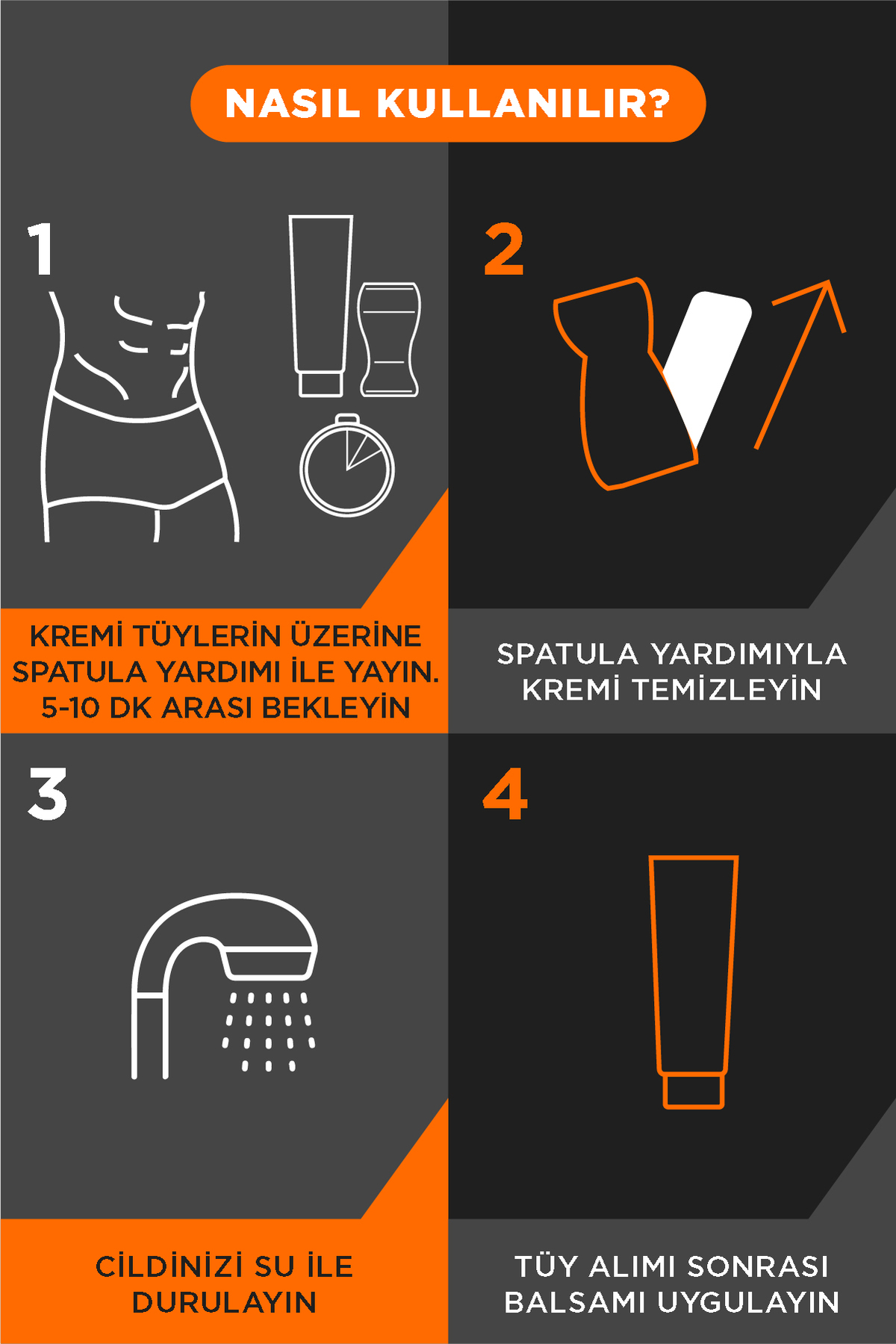 NASIL KULLANILIR?

1

KREMİ TÜYLERİN ÜZERİNE SPATULA YARDIMI İLE YAYIN. 5-10 DK ARASI BEKLEYİN

2

SPATULA YARDIMIYLA KREMİ TEMİZLEYİN

3

CİLDİNİZİ SU İLE DURULAYIN

4

TÜY ALIMI SONRASI BALSAMI UYGULAYIN