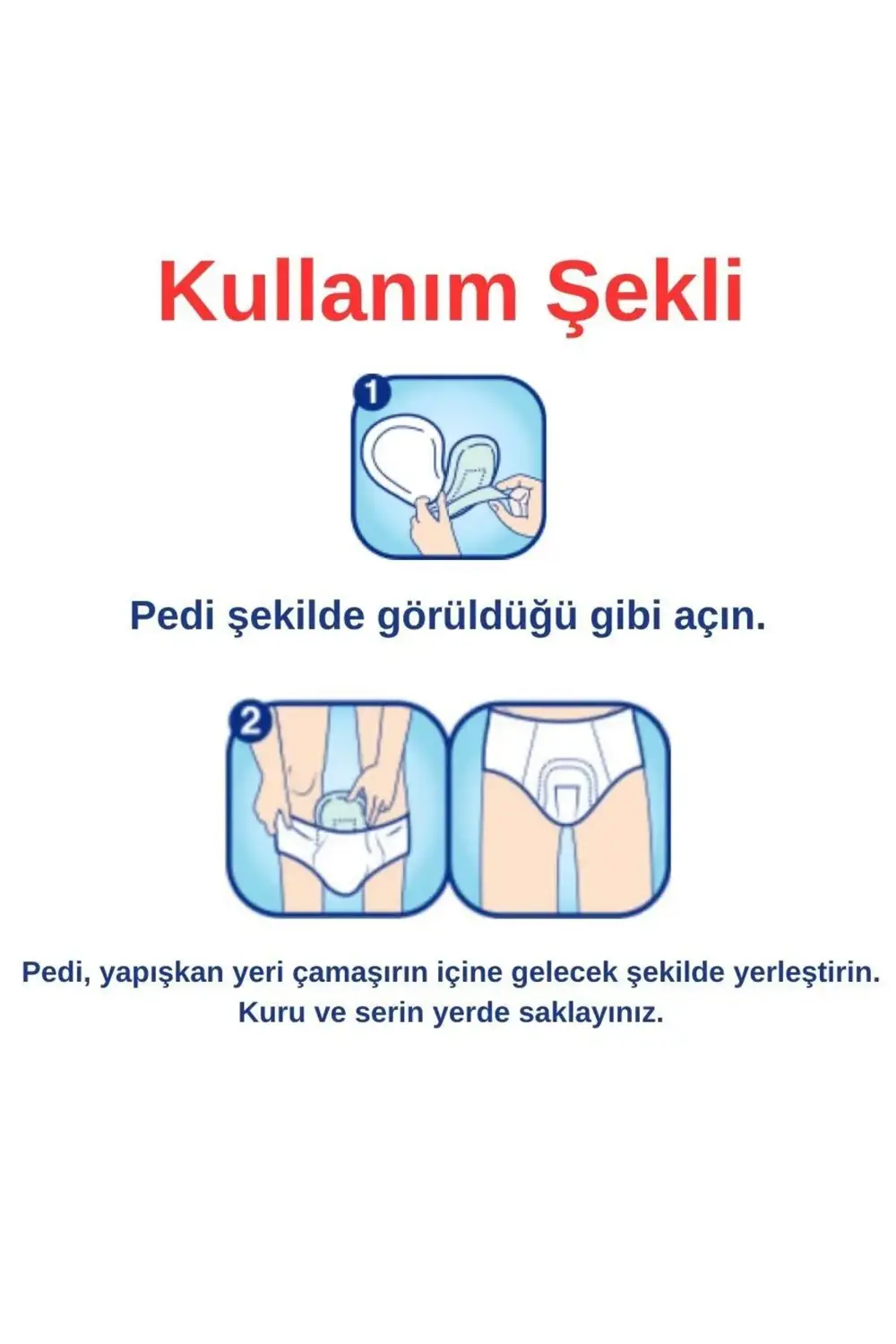 Kullanım Şekli

1

Pedi şekilde görüldüğü gibi açın.

2

Pedi, yapışkan yeri çamaşırın içine gelecek şekilde yerleştirin.
Kuru ve serin yerde saklayınız.