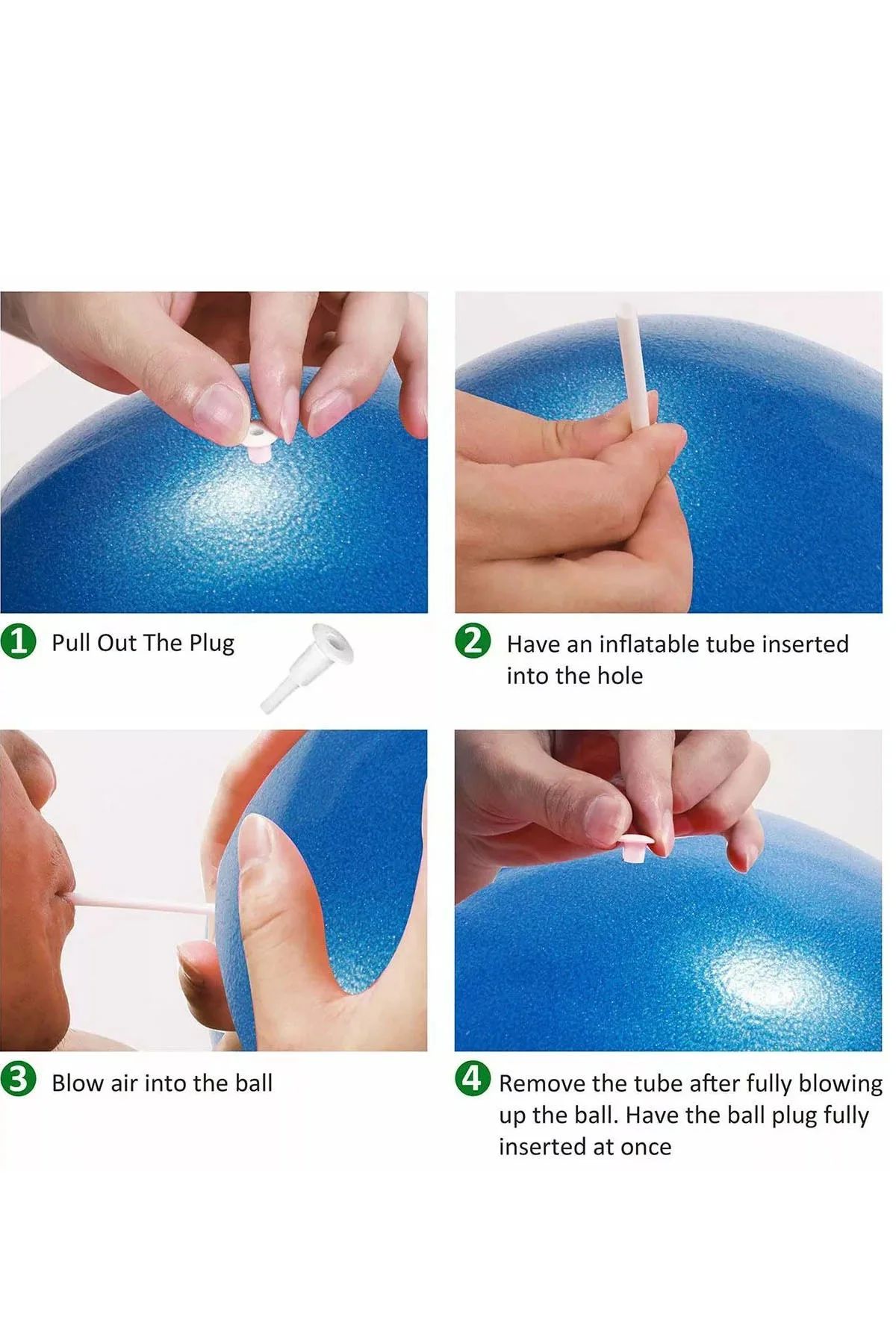 1 Pull Out The Plug

2 Have an inflatable tube inserted into the hole

3 Blow air into the ball

4 Remove the tube after fully blowing up the ball. Have the ball plug fully inserted at once